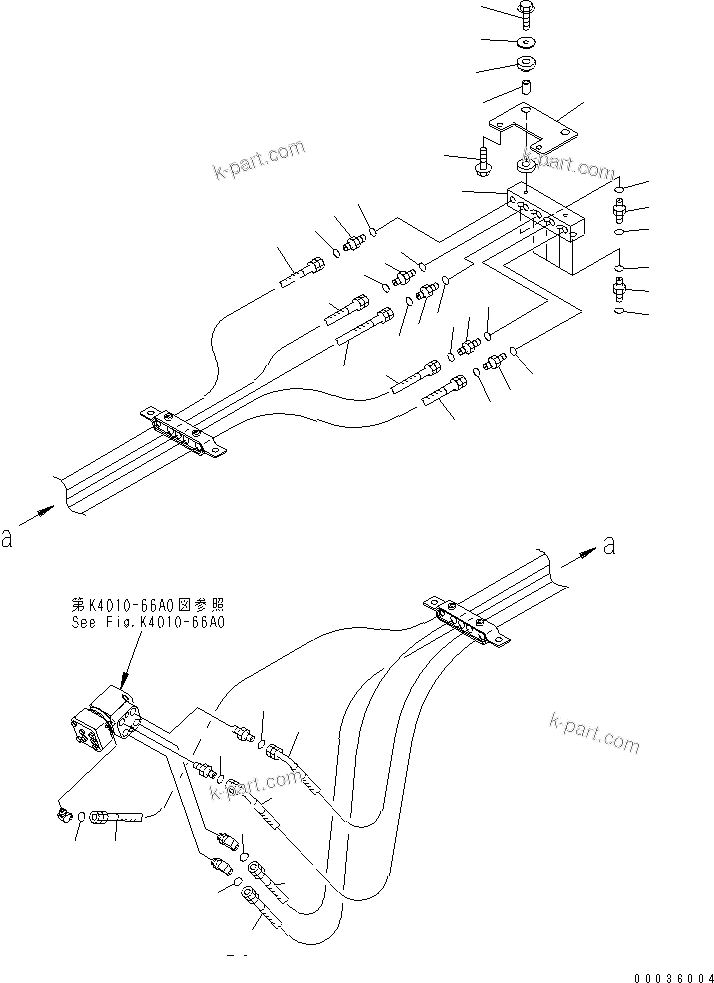 k-part.com

k-part.com

a

a

第K4010-66A0図参照
See Fig.K4010-66A0

k-part.com

k-part.com

00036004