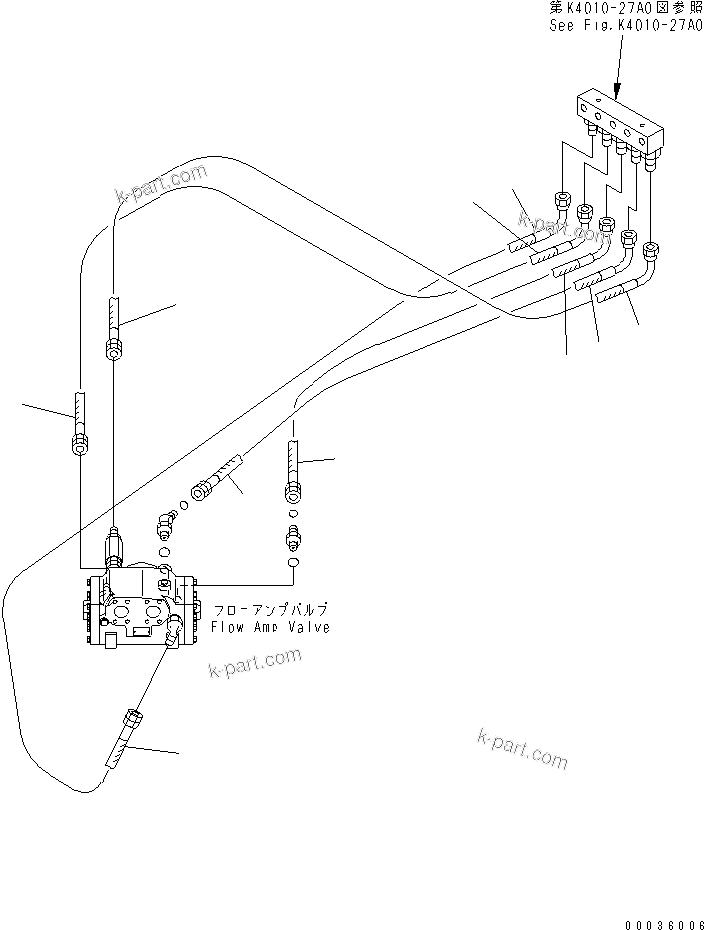 第K4010-27A0図参照
See Fig.K4010-27A0

k-part.com

k-part.com

フローアンプバルブ
Flow Amp Valve

k-part.com

k-part.com

00036006