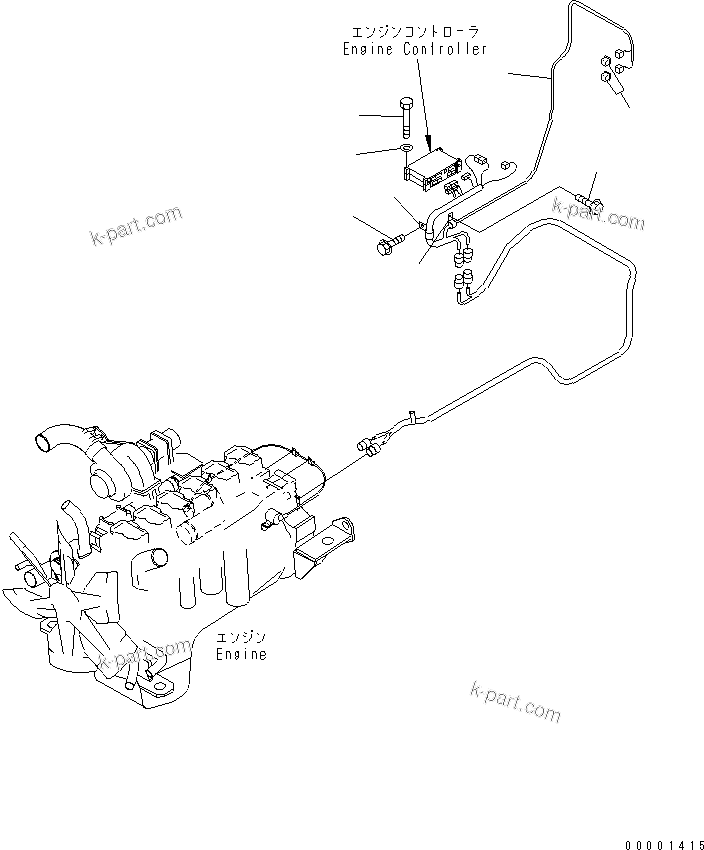 エンジンコントローラ
Engine Controller

k-part.com

k-part.com

エンジン
Engine

k-part.com

k-part.com

00001415