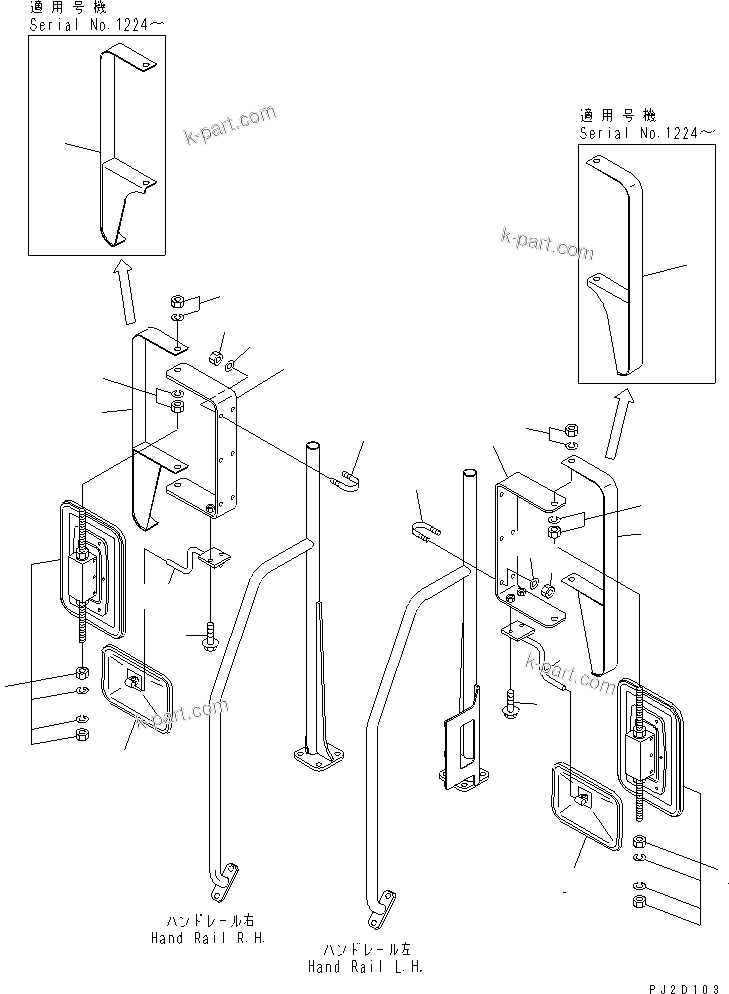 適用号機
Serial No.1224～

k-part.com

適用号機
Serial No.1224～

k-part.com

k-part.com

k-part.com

ハンドレール右
Hand Rail R.H.

ハンドレール左
Hand Rail L.H.

PJ2D103