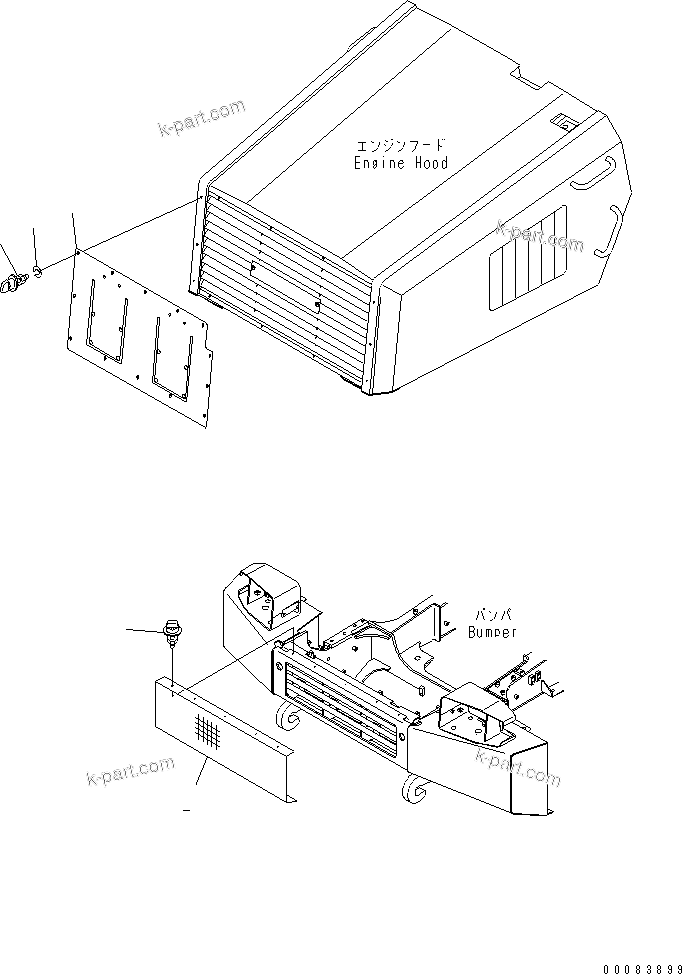 k-part.com

エンジンフード
Engine Hood

k-part.com

バンパ
Bumper

k-part.com

k-part.com

00083899