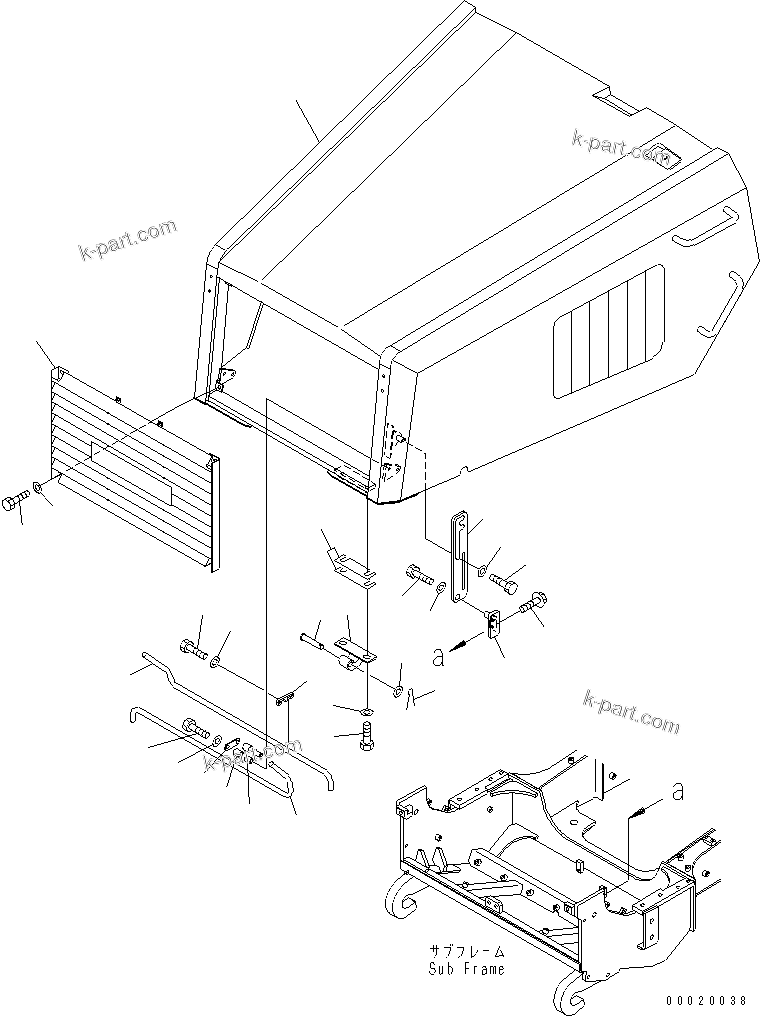 k-part.com

k-part.com

a

k-part.com

k-part.com

a

サブフレーム
Sub Frame

00020038