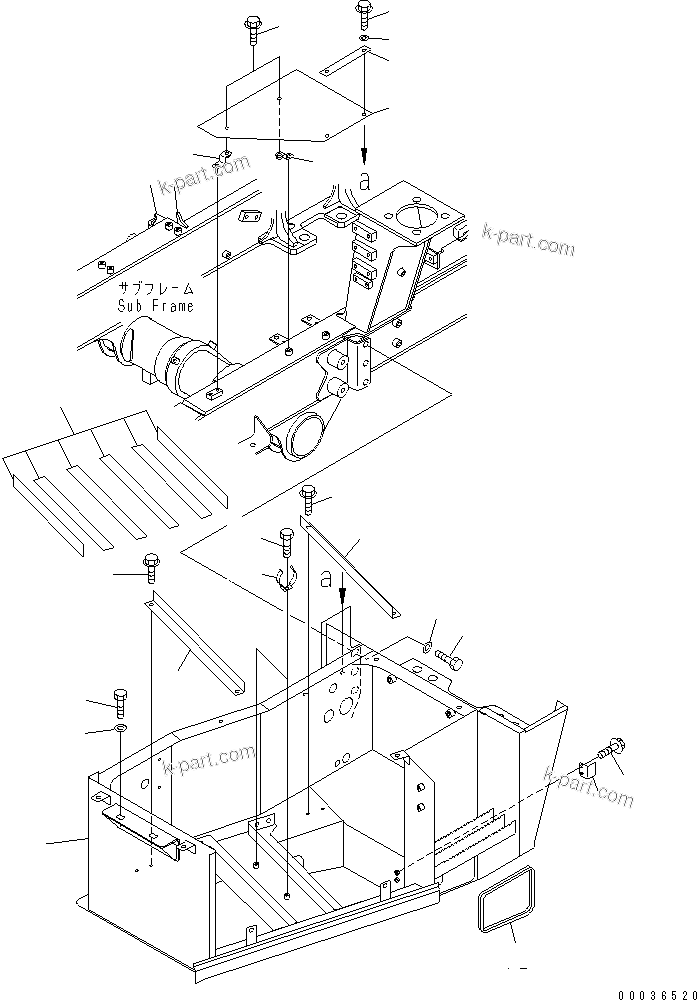 k-part.com

a

k-part.com

サブフレーム
Sub Frame

a

k-part.com

k-part.com

00036520