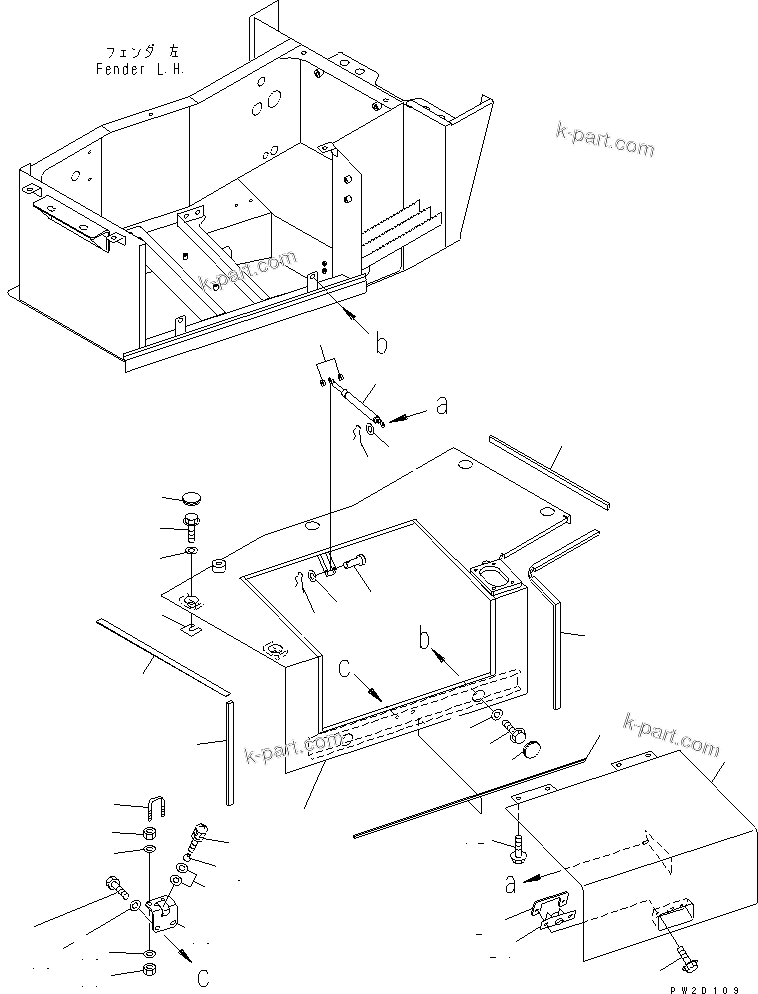 フェンダ 左
Fender L.H.

k-part.com

k-part.com

b

a

b

c

k-part.com

k-part.com

a

c

PW20109