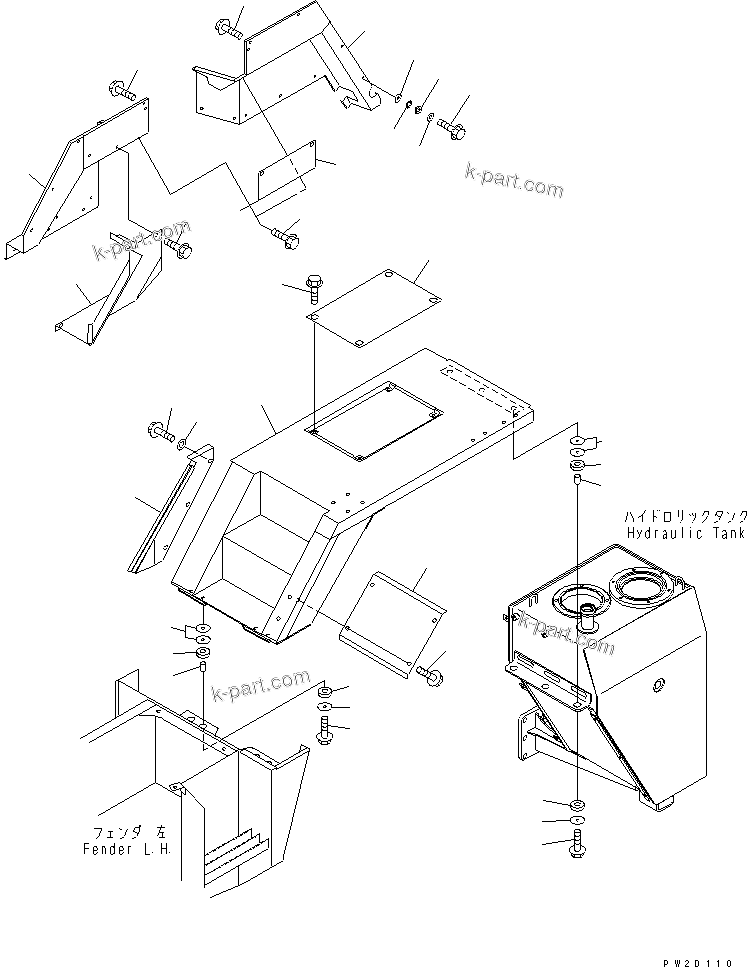 k-part.com

k-part.com

ハイドロリックタンク
Hydraulic Tank

k-part.com

k-part.com

フェンダ 左
Fender L.H.

PW20110