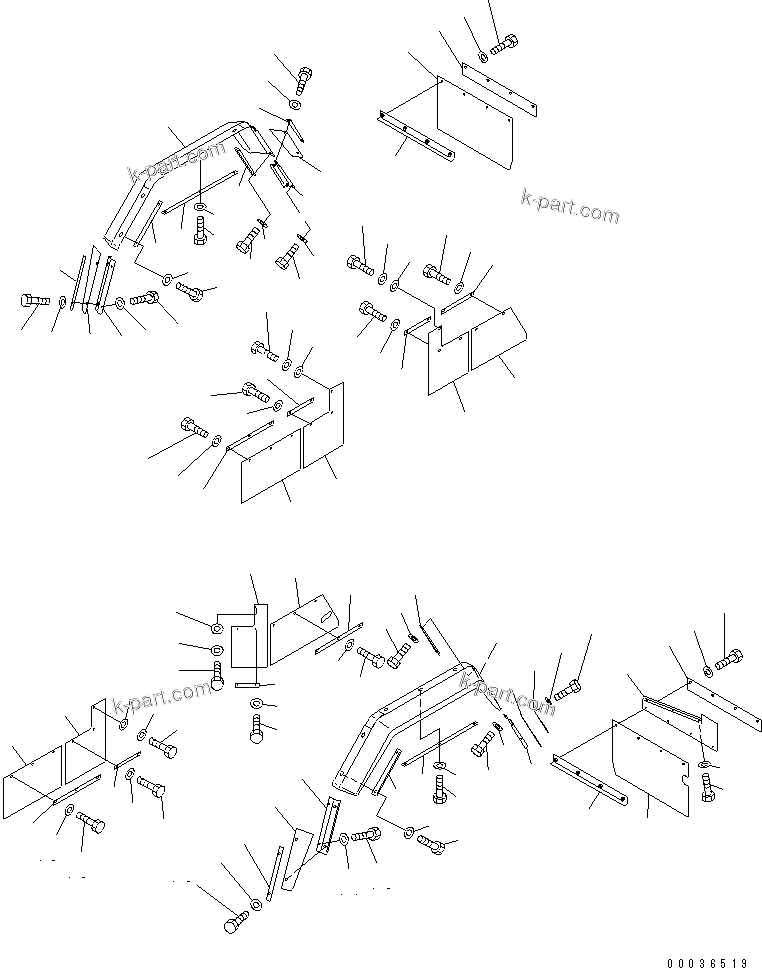 k-part.com

k-part.com

k-part.com

k-part.com

00036519