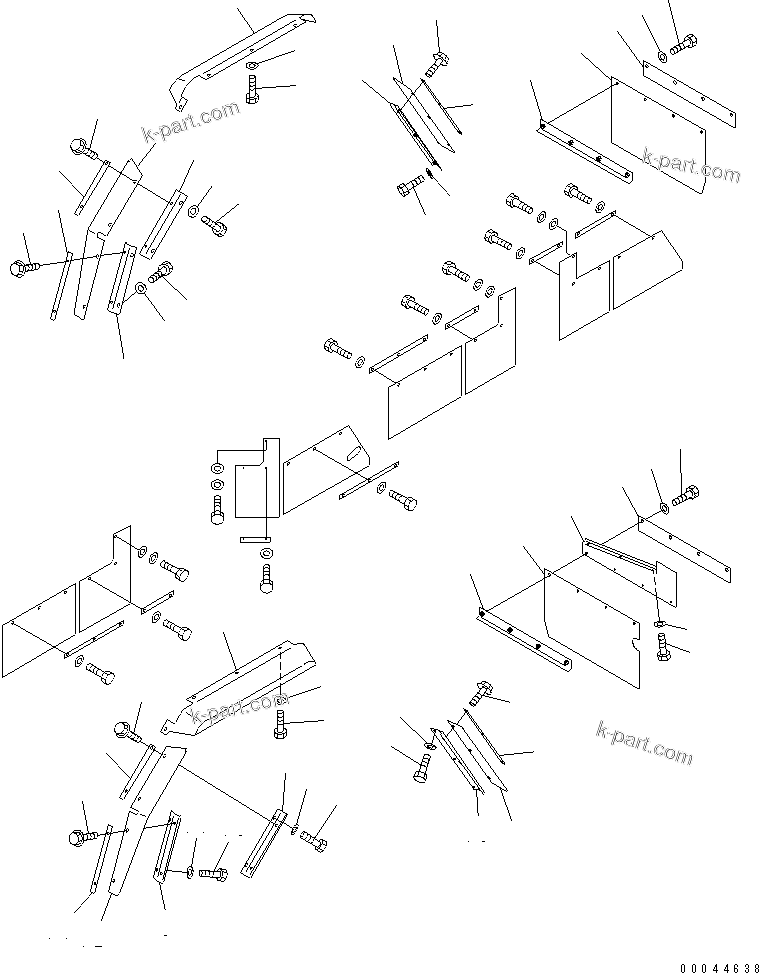 k-part.com
k-part.com
k-part.com
k-part.com
00044638