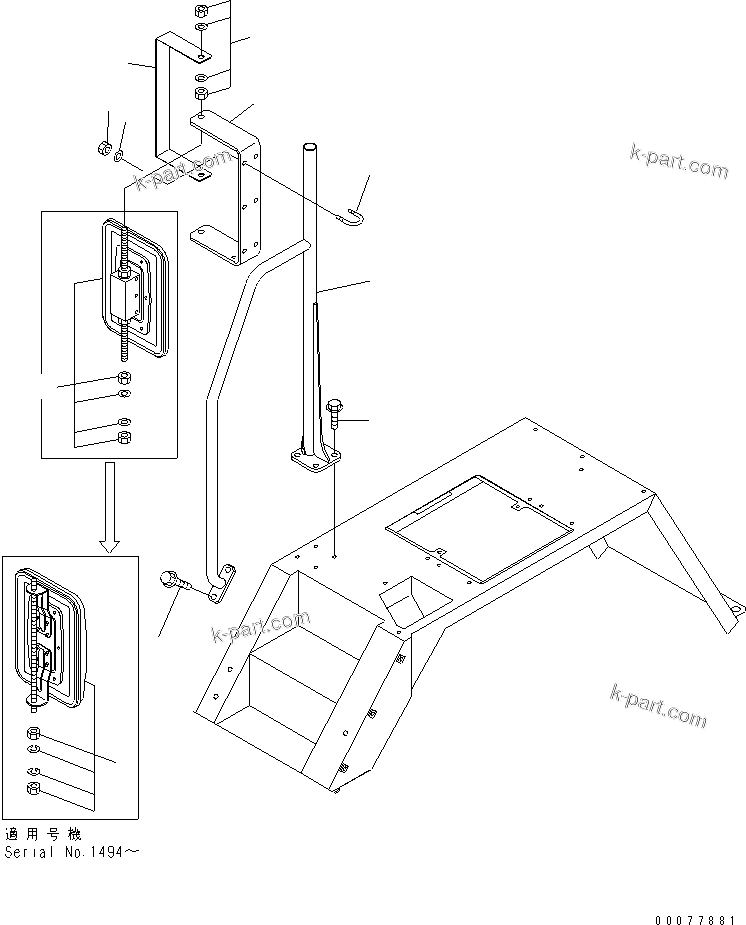 k-part.com

k-part.com

k-part.com

k-part.com

適用号機
Serial No.1494～

00077881