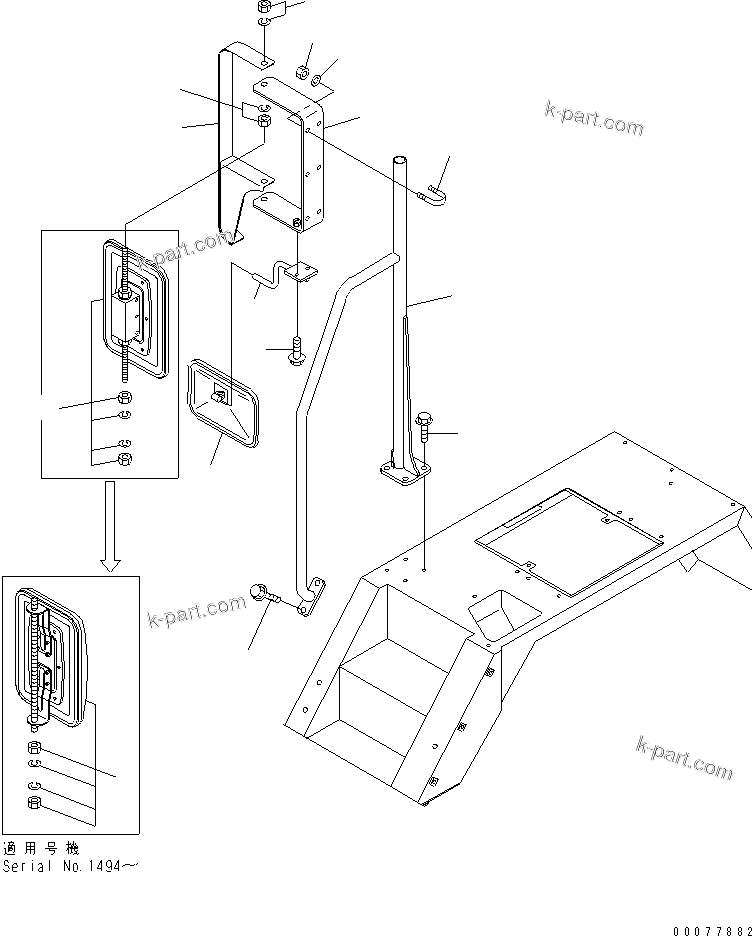 k-part.com

k-part.com

k-part.com

k-part.com

適用号機
Serial No.1494~

00077882