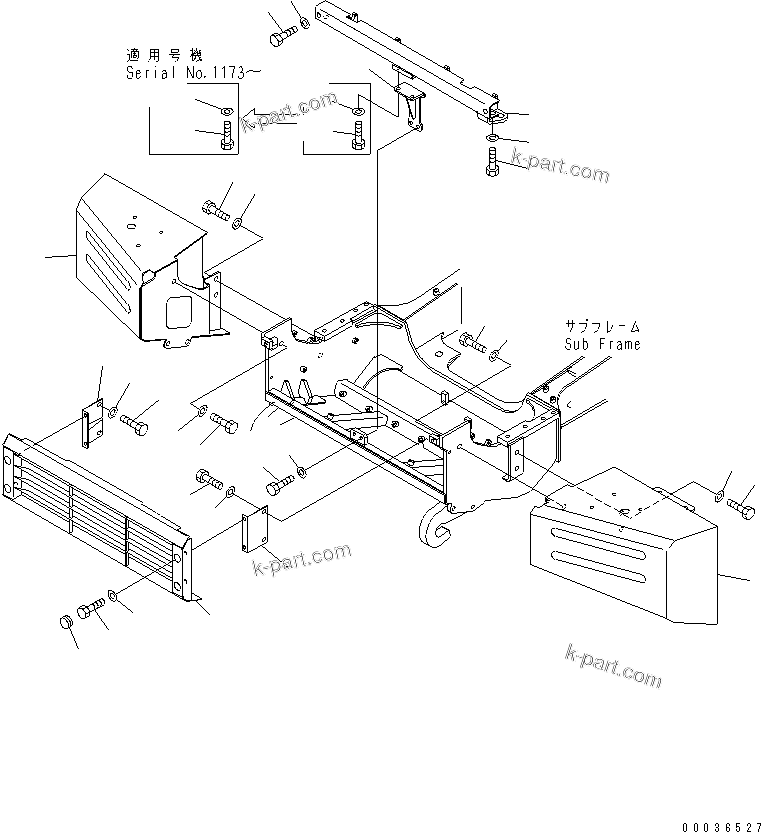 適用号機
Serial No.1173～

k-part.com

k-part.com

サブフレーム
Sub Frame

k-part.com

k-part.com

00036527