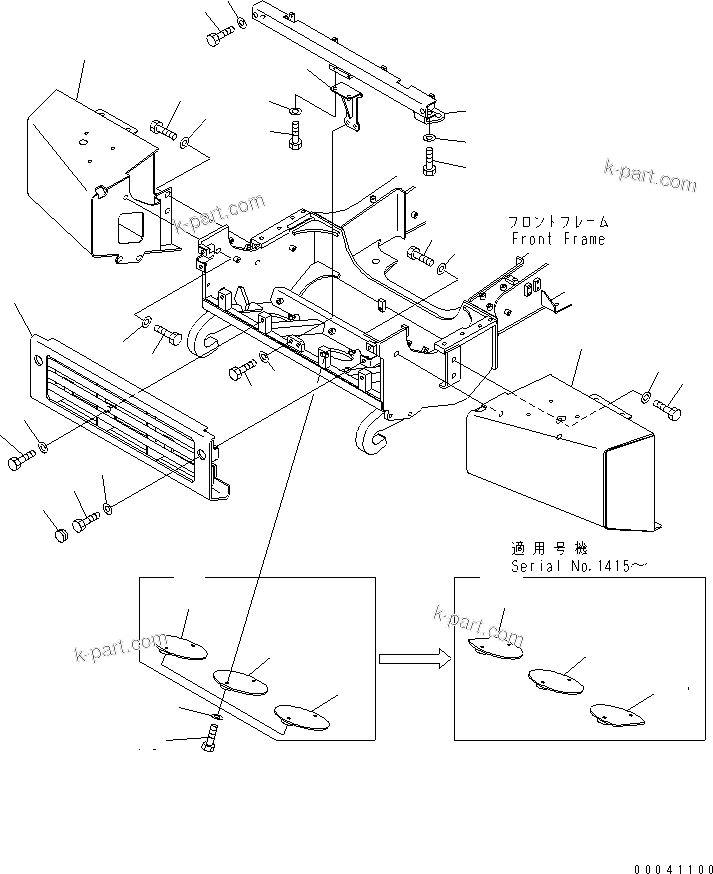 k-part.com

k-part.com

フロントフレーム
Front Frame

適用号機
Serial No.1415～

k-part.com

k-part.com

00041100