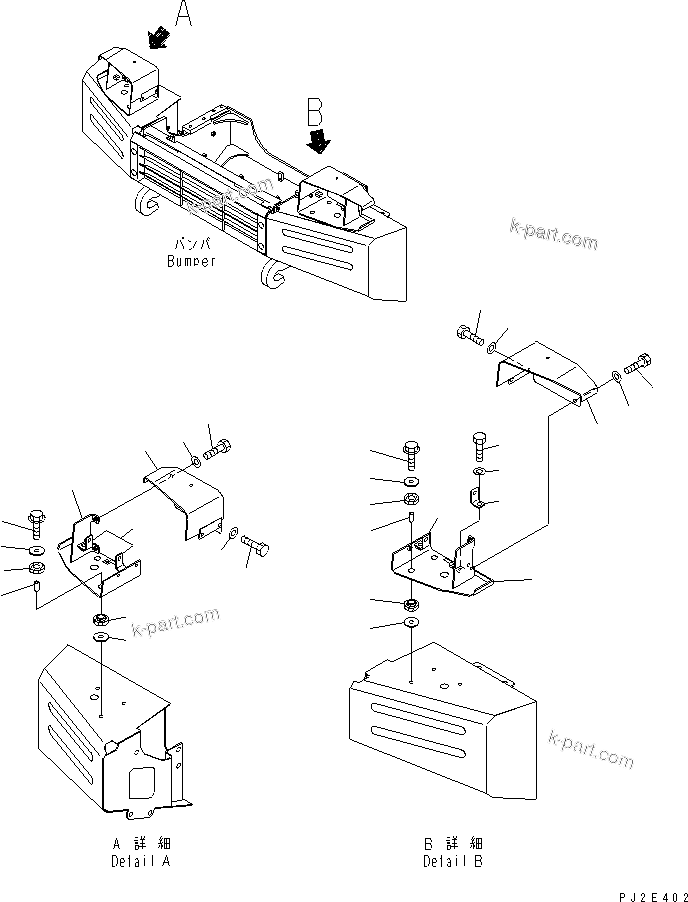 A

B

k-part.com

k-part.com

バンパ
Bumper

k-part.com

k-part.com

A 詳 細
Detail A

B 詳 細
Detail B

PJ2E402