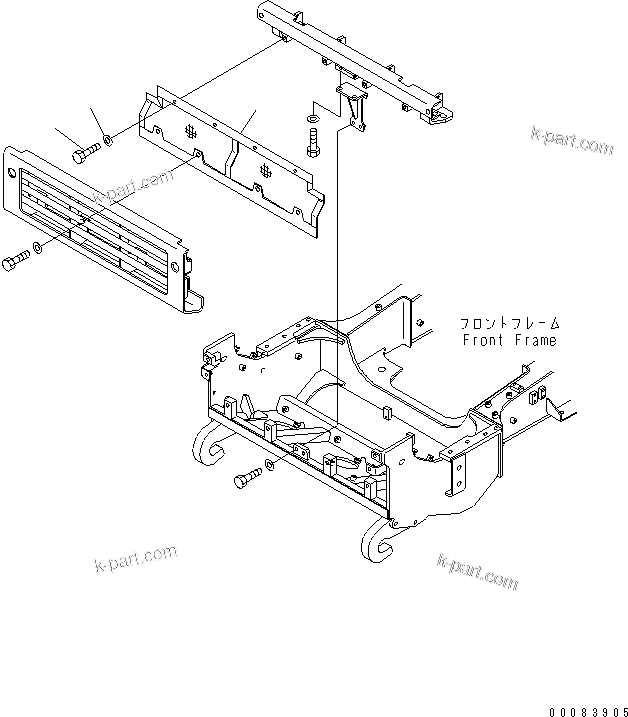 k-part.com

k-part.com

フロントフレーム
Front Frame

k-part.com

k-part.com

00083905