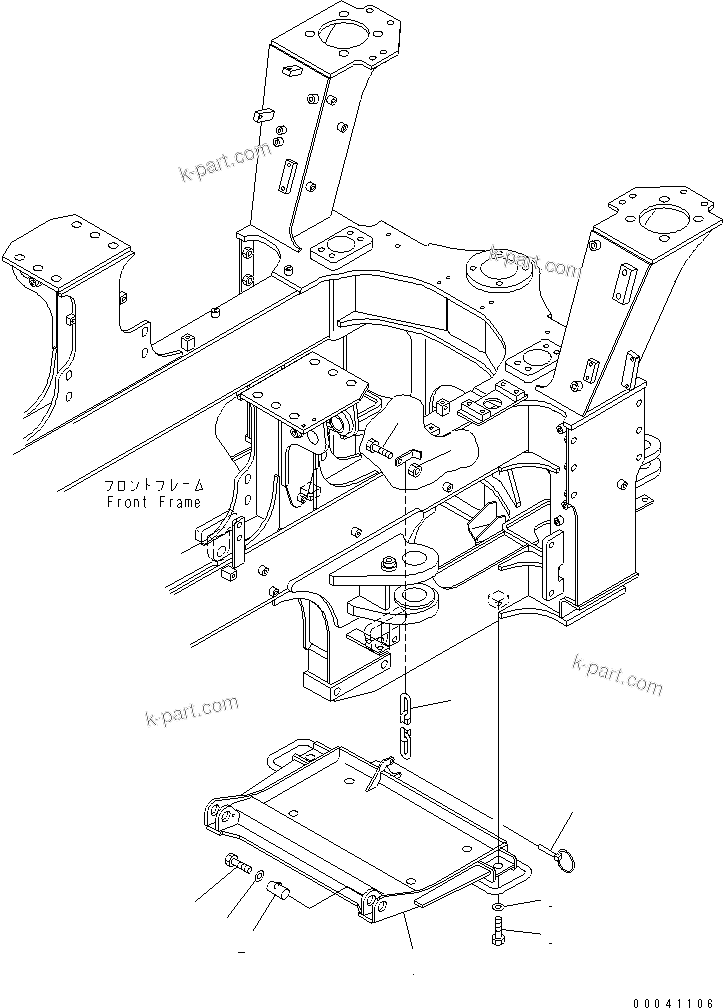 k-part.com

k-part.com

フロントフレーム
Front Frame

k-part.com

k-part.com

00041106