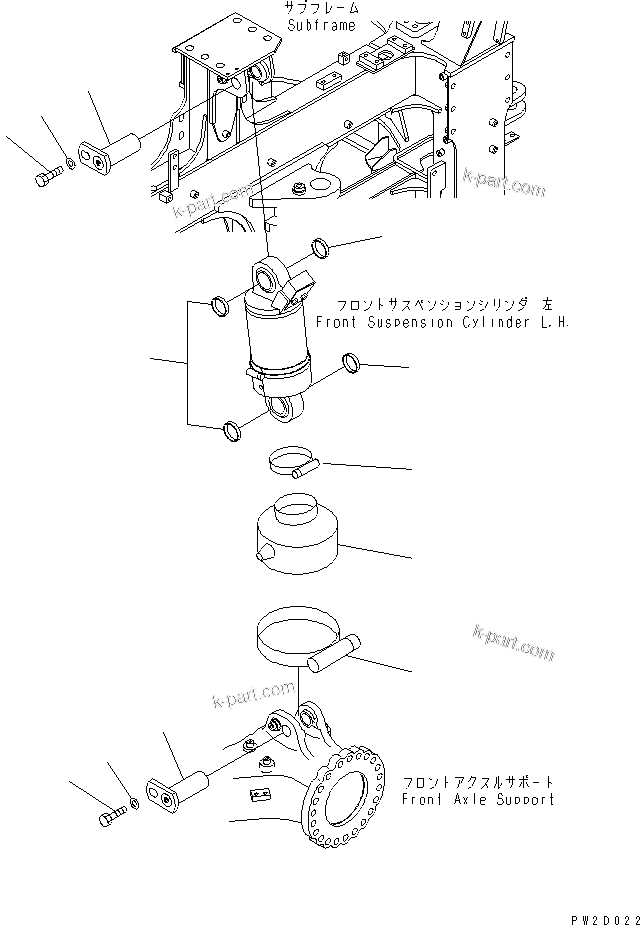 サブフレーム
Subframe

k-part.com

k-part.com

フロントサスペンションシリンダ 左
Front Suspension Cylinder L.H.

k-part.com

k-part.com

フロントアクスルサポート
Front Axle Support

PW2D022