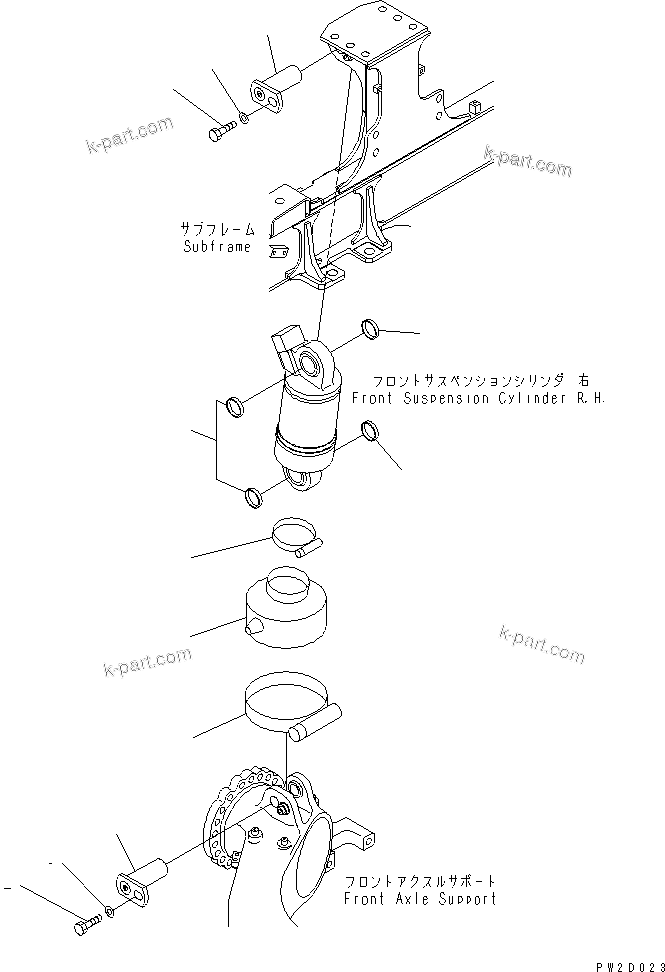 k-part.com

k-part.com

サブフレーム
Subframe

フロントサスペンションシリンダ 右
Front Suspension Cylinder R.H.

k-part.com

k-part.com

フロントアクスルサポート
Front Axle Support

PW2D023