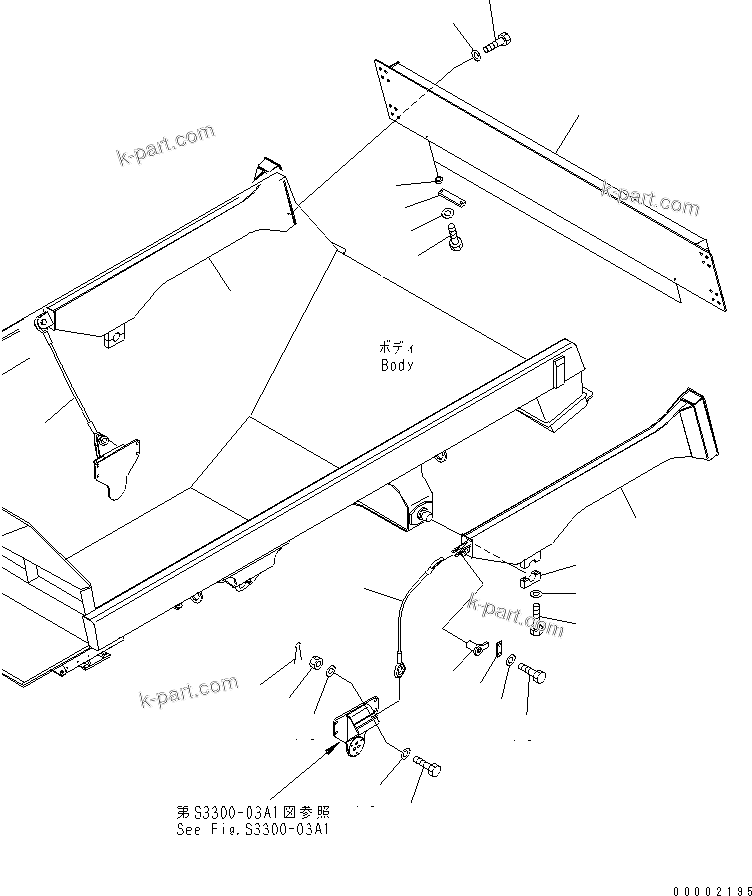 k-part.com

k-part.com

ボディ
Body

k-part.com

k-part.com

第S3300-03A1図参照
See Fig.S3300-03A1

00002195