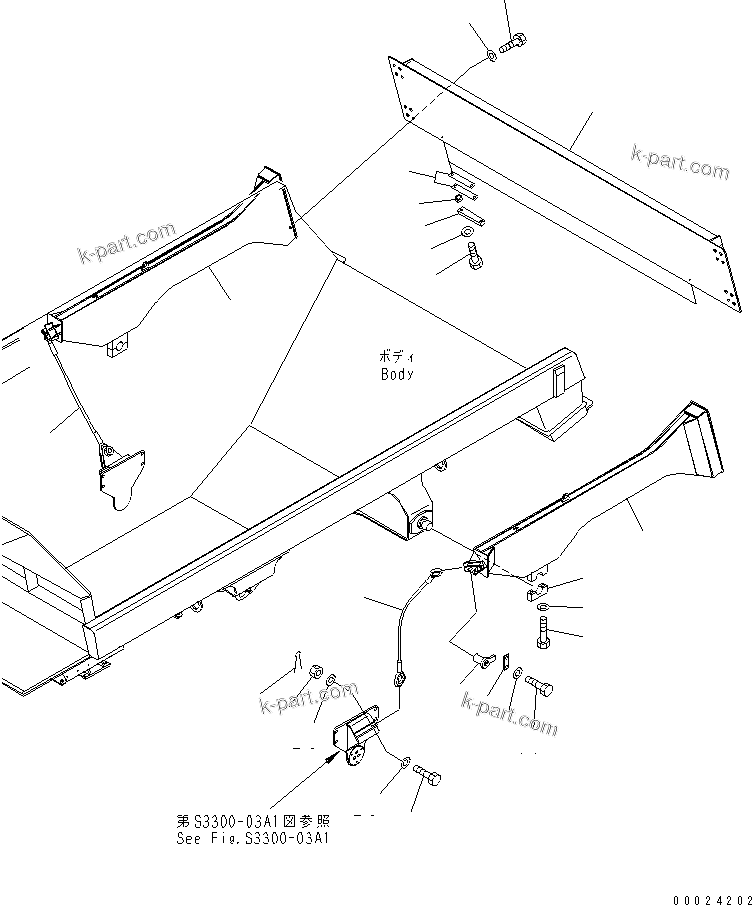 k-part.com

k-part.com

ボディ
Body

k-part.com

k-part.com

第S3300-03A1図参照
See Fig.S3300-03A1

00024202