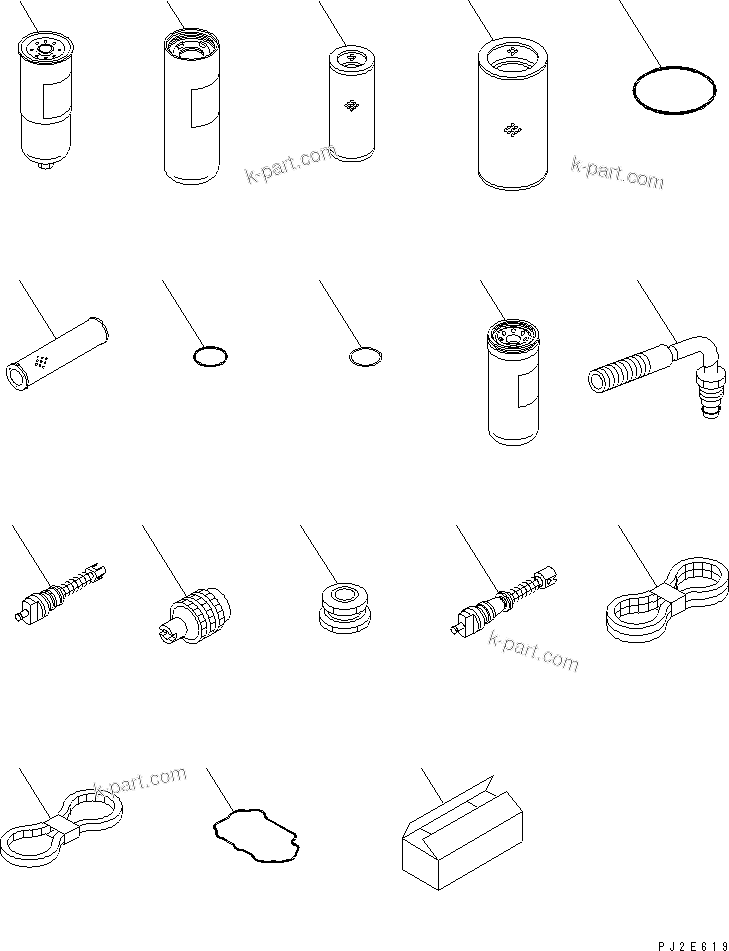 k-part.com
k-part.com
k-part.com
k-part.com
PJ2E619