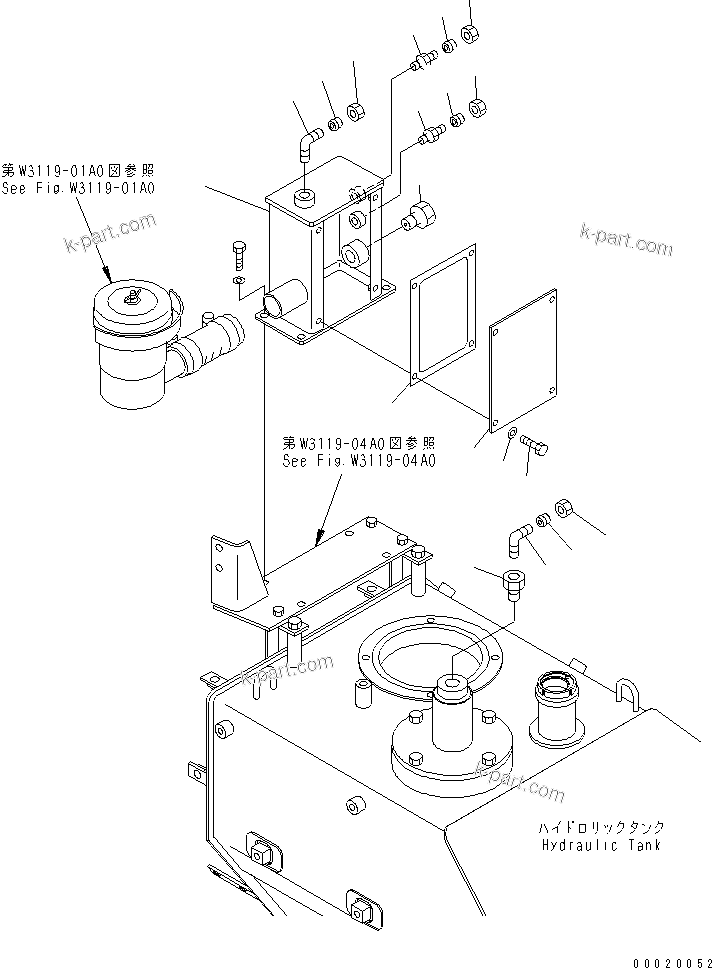 第W3119-01A0図参照
See Fig.W3119-01A0

k-part.com

k-part.com

第W3119-04A0図参照
See Fig.W3119-04A0

k-part.com

k-part.com

ハイドロリックタンク
Hydraulic Tank

00020052