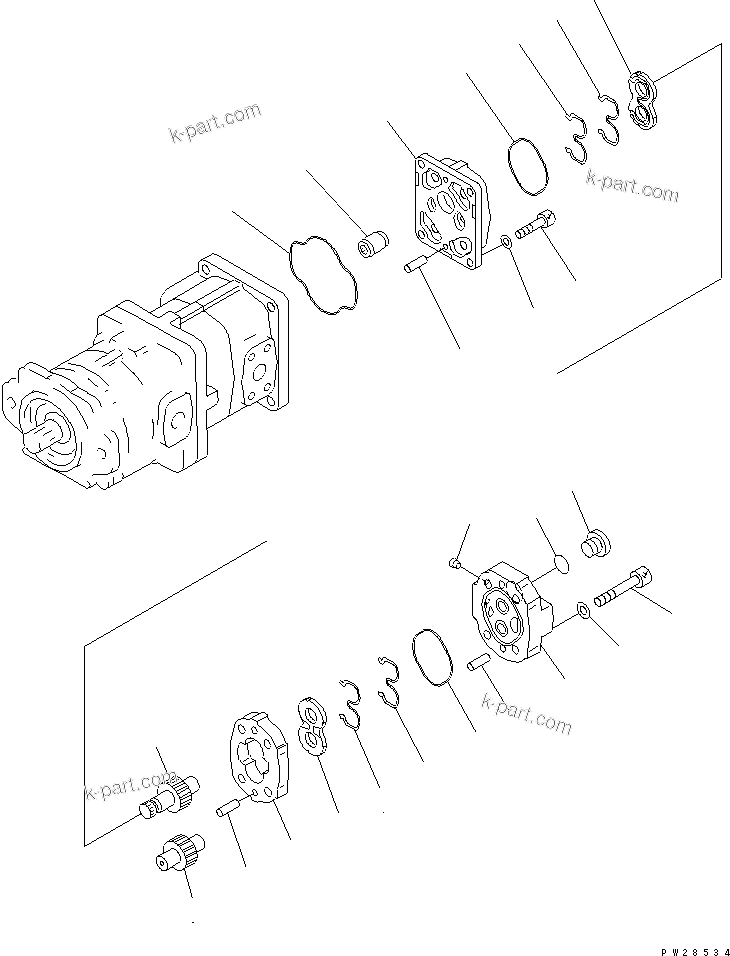 k-part.com

k-part.com

k-part.com

k-part.com

PW28534