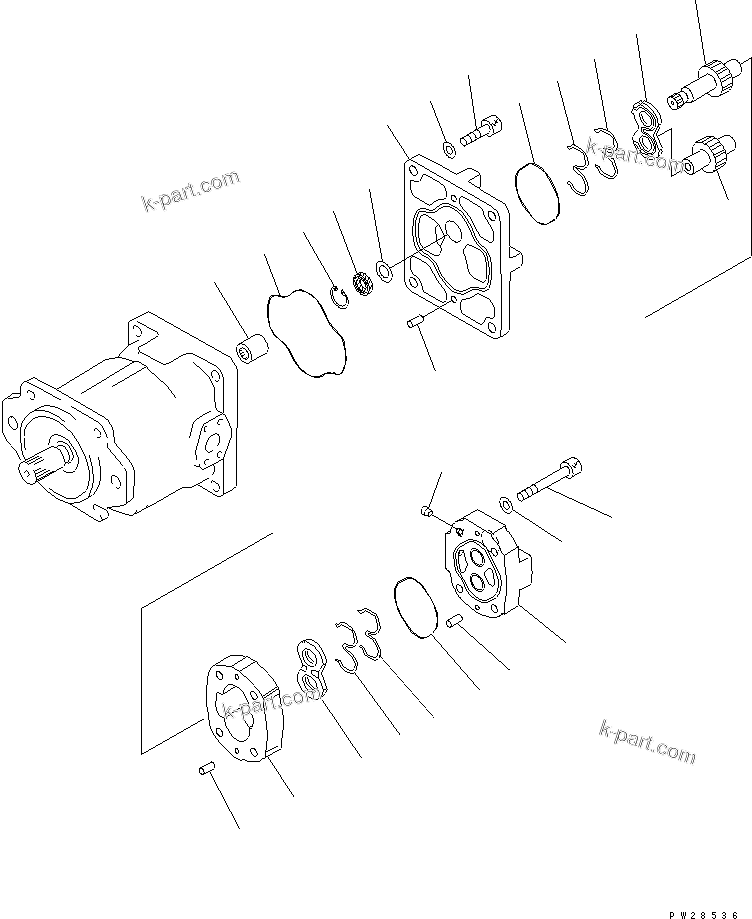 k-part.com

k-part.com

k-part.com

k-part.com

PW28536