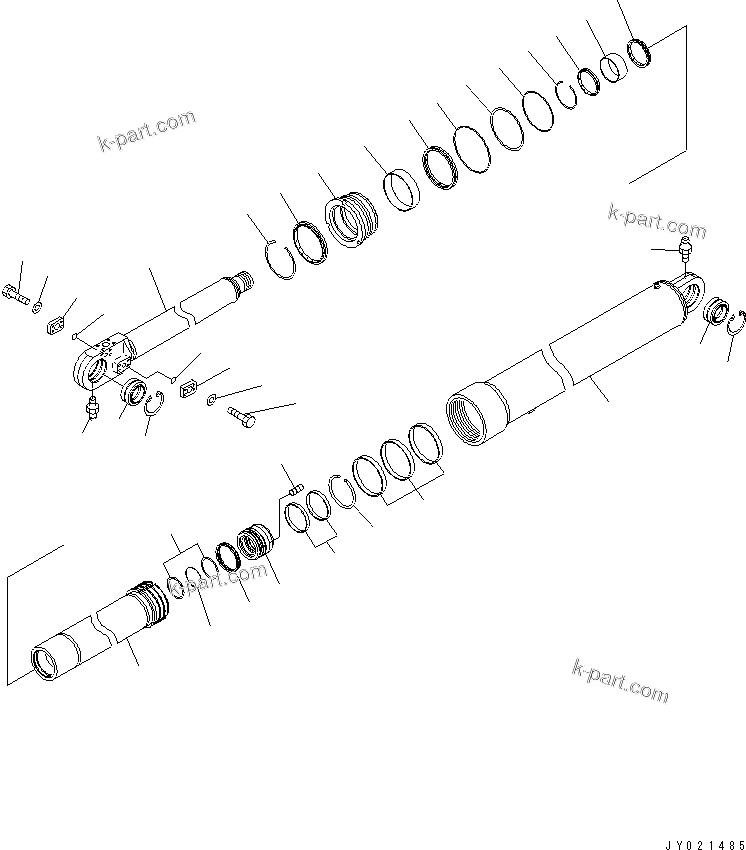 k-part.com

k-part.com

k-part.com

k-part.com

JY021485