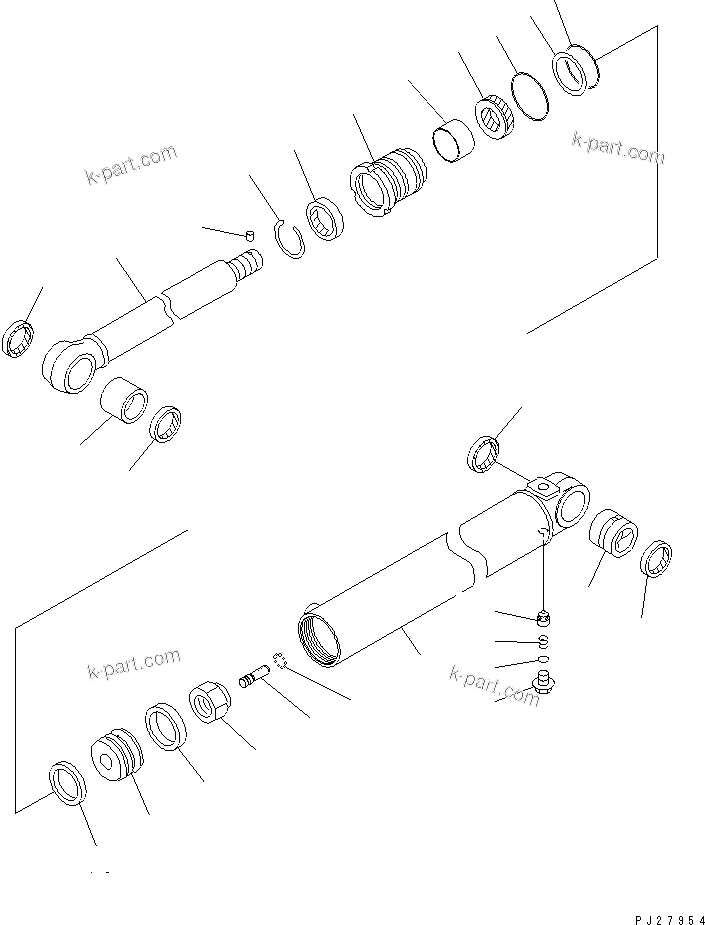 k-part.com

k-part.com

k-part.com

k-part.com

PJ27954