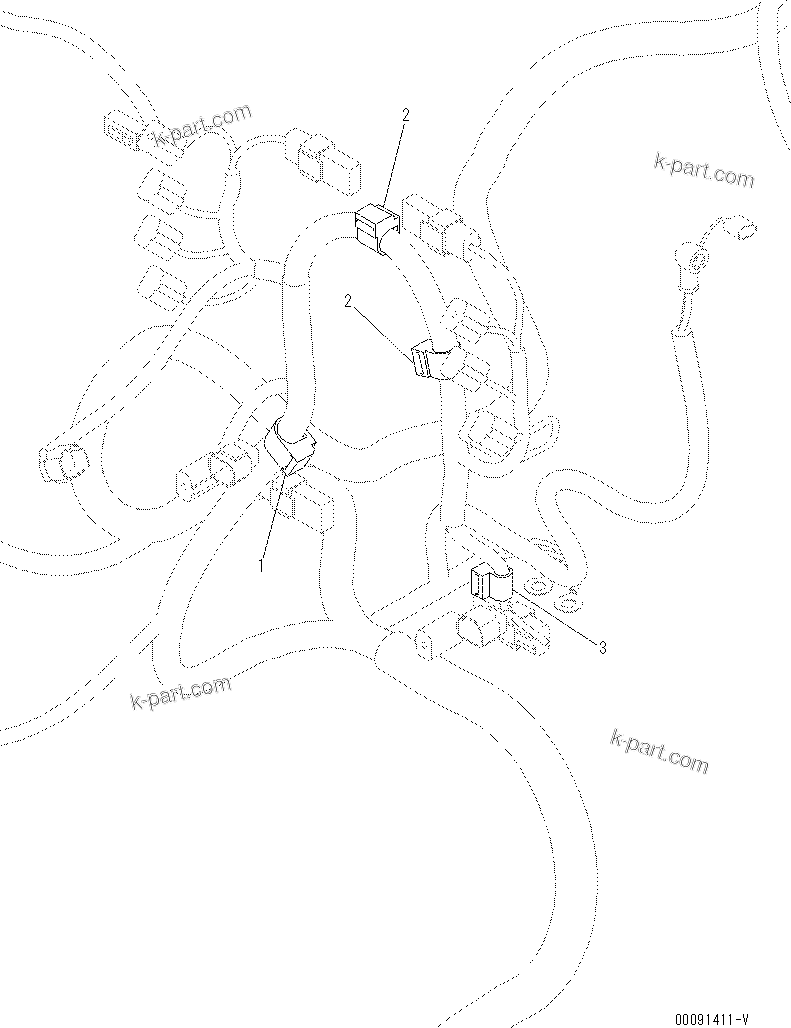 k-part.com

2

k-part.com

2

1

3

k-part.com

k-part.com

00091411-V