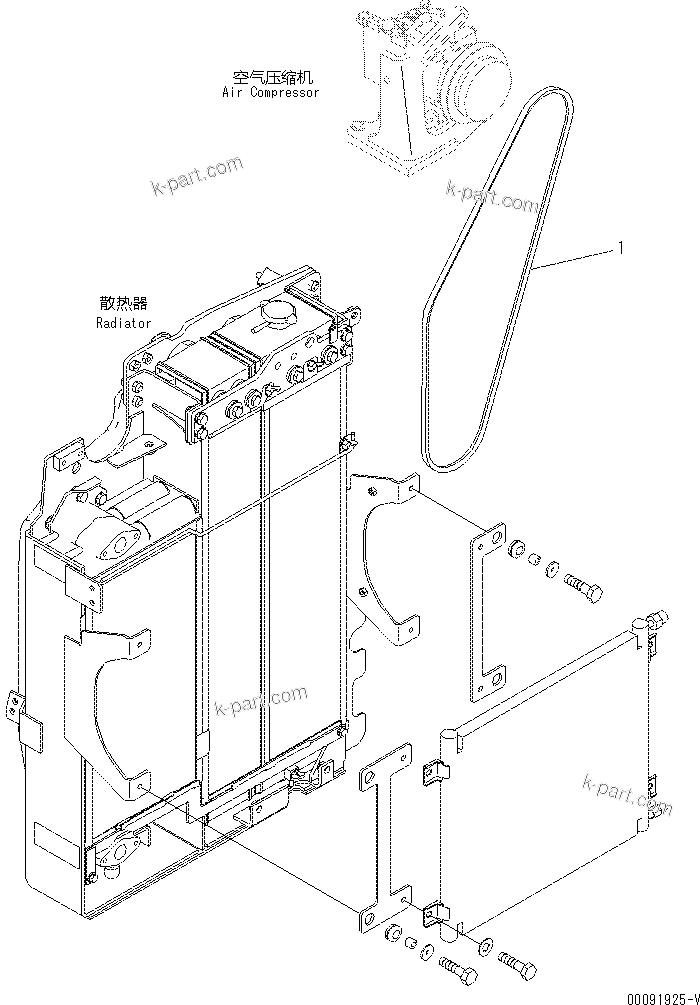 空气压缩机
Air Compressor

k-part.com

k-part.com

1

散热器
Radiator

k-part.com

k-part.com

00091925-V