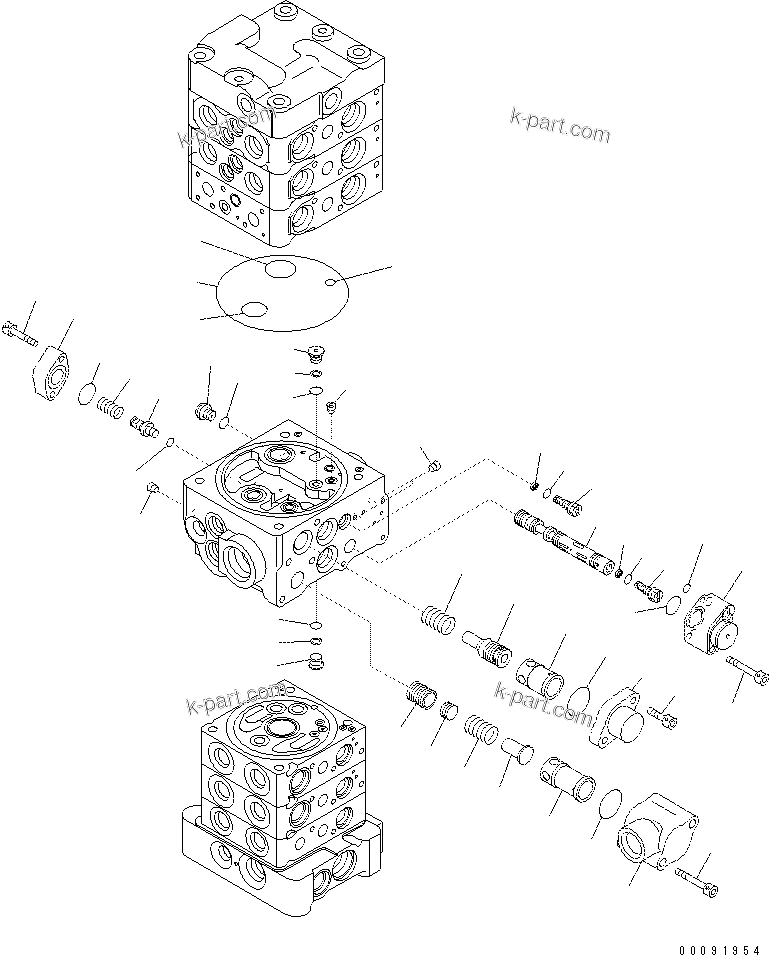 k-part.com

k-part.com

k-part.com

k-part.com

00091954