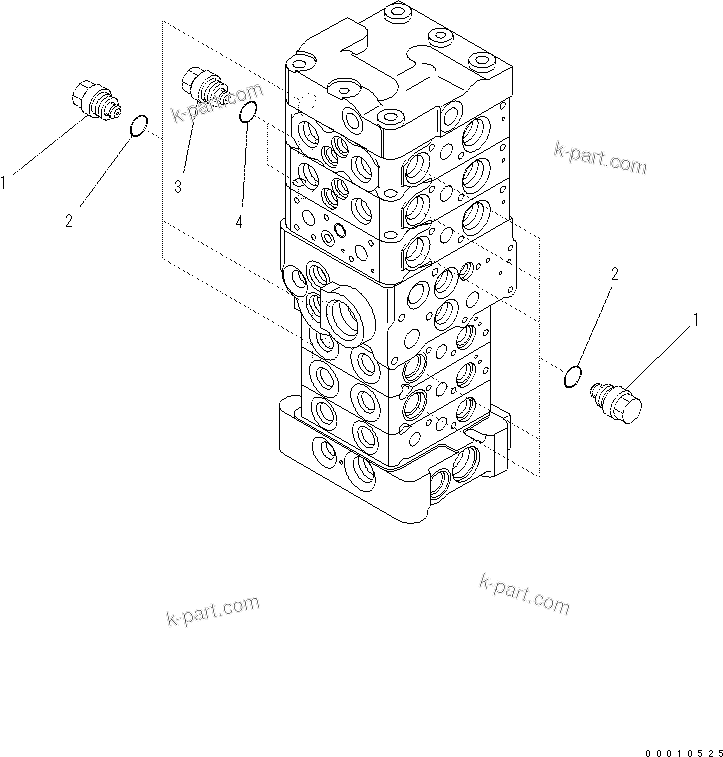 k-part.com

k-part.com

1

2

3

4

2

1

k-part.com

k-part.com

00010525