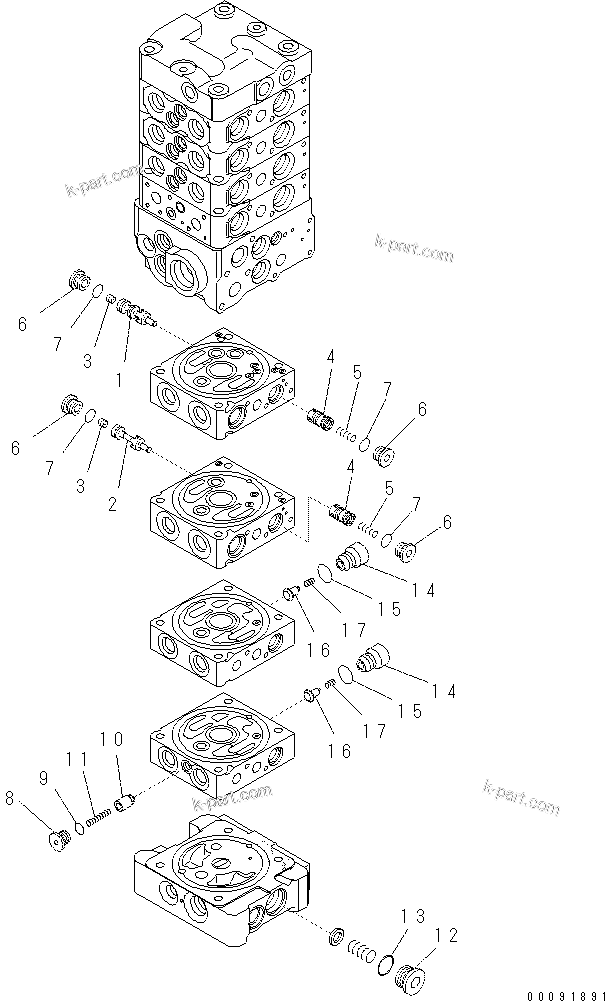 k-part.com
k-part.com
6
7
3
1
4
5
7
6
6
7
3
2
4
5
7
6
14
15
17
16
14
15
17
16
10
11
9
8
k-part.com
k-part.com
13
12
00091891