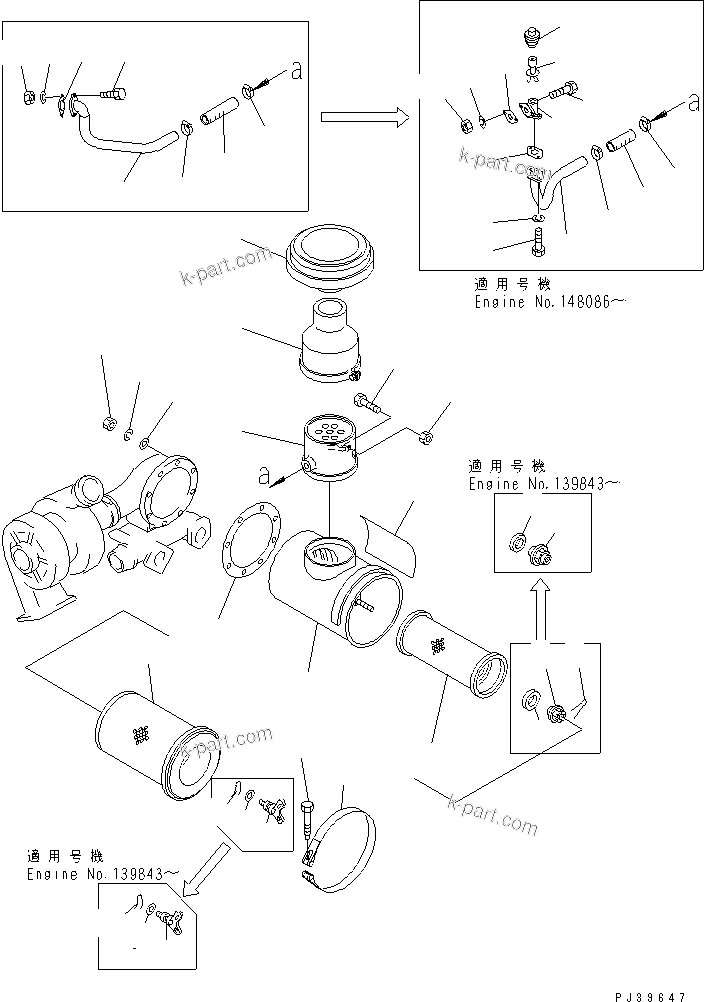 a

a

k-part.com

k-part.com

適用号機
Engine No.148086～

a

適用号機
Engine No.139843～

k-part.com

k-part.com

適用号機
Engine No.139843～

PJ39647