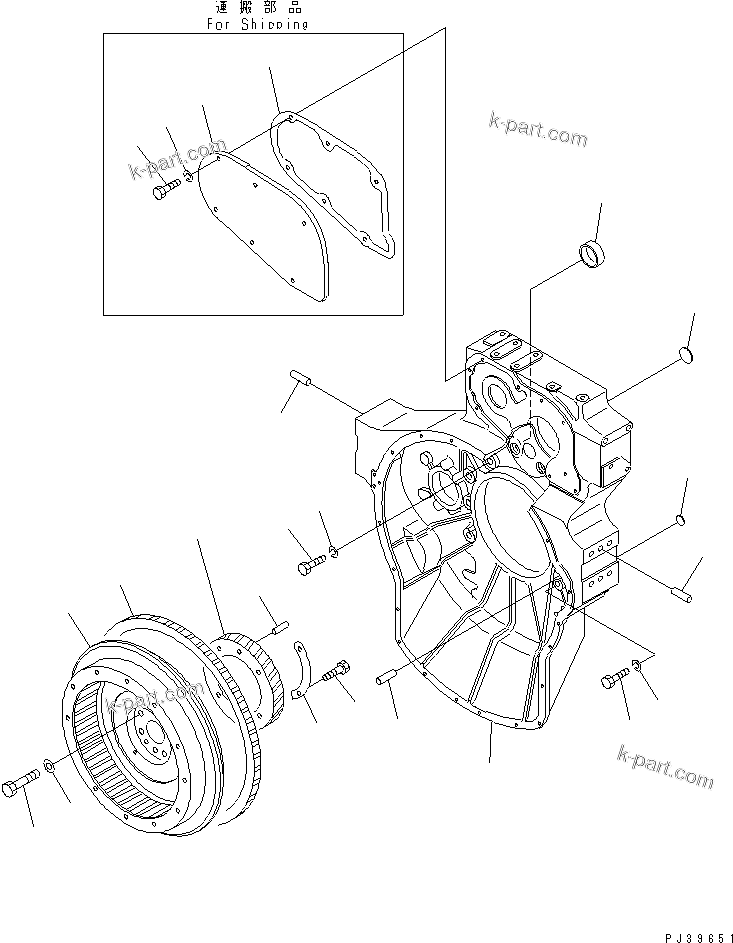 運搬部品
For Shipping

k-part.com

k-part.com

k-part.com

k-part.com

PJ39651