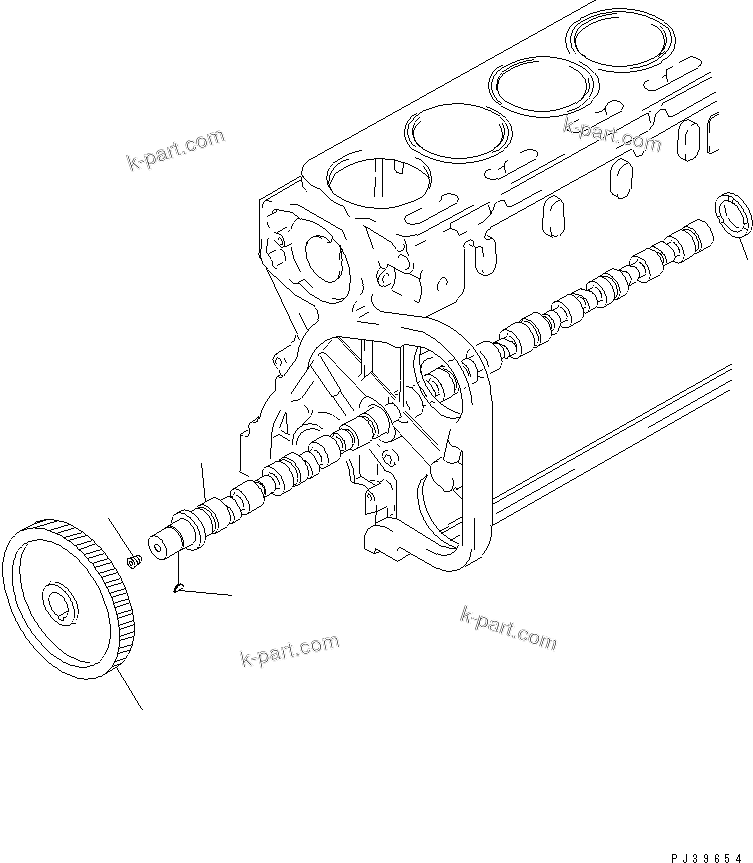 k-part.com
k-part.com
k-part.com
k-part.com

PJ39654