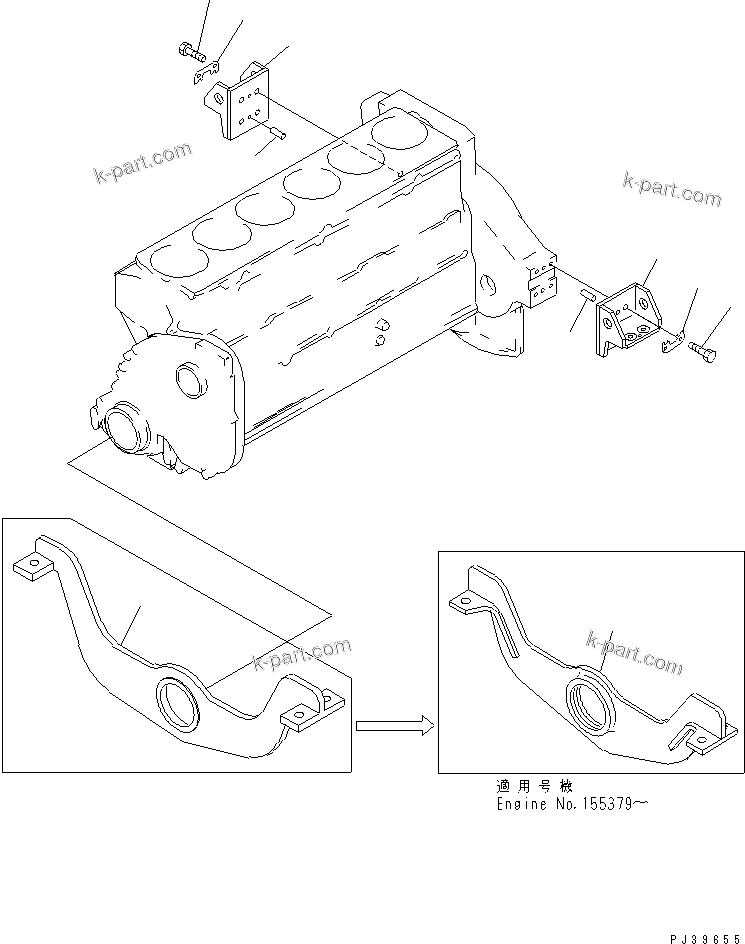 k-part.com

k-part.com

k-part.com

k-part.com

適用号機
Engine No.155379~

PJ39655