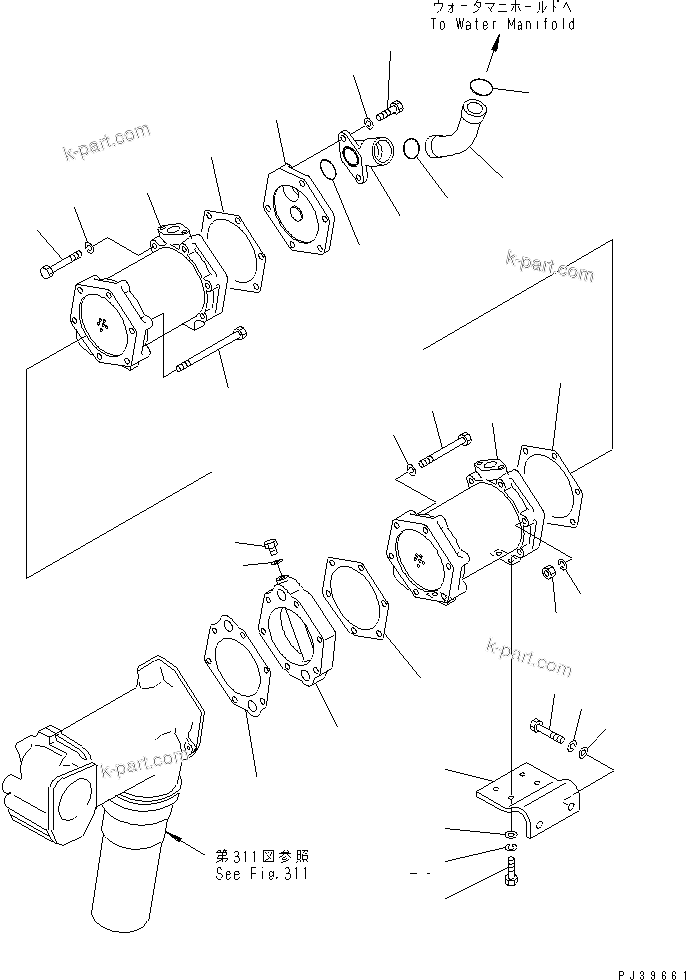 ウォータマニホールドへ
To Water Manifold

k-part.com

k-part.com

k-part.com

k-part.com

第311図参照
See Fig.311

PJ39661