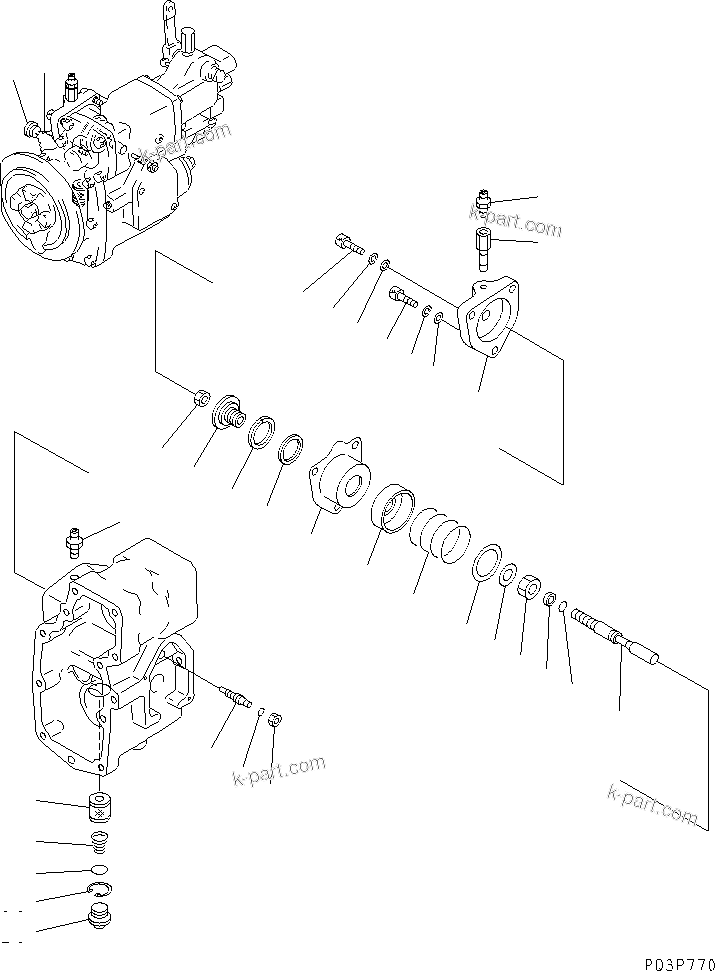 k-part.com
k-part.com
k-part.com
k-part.com
P03P770