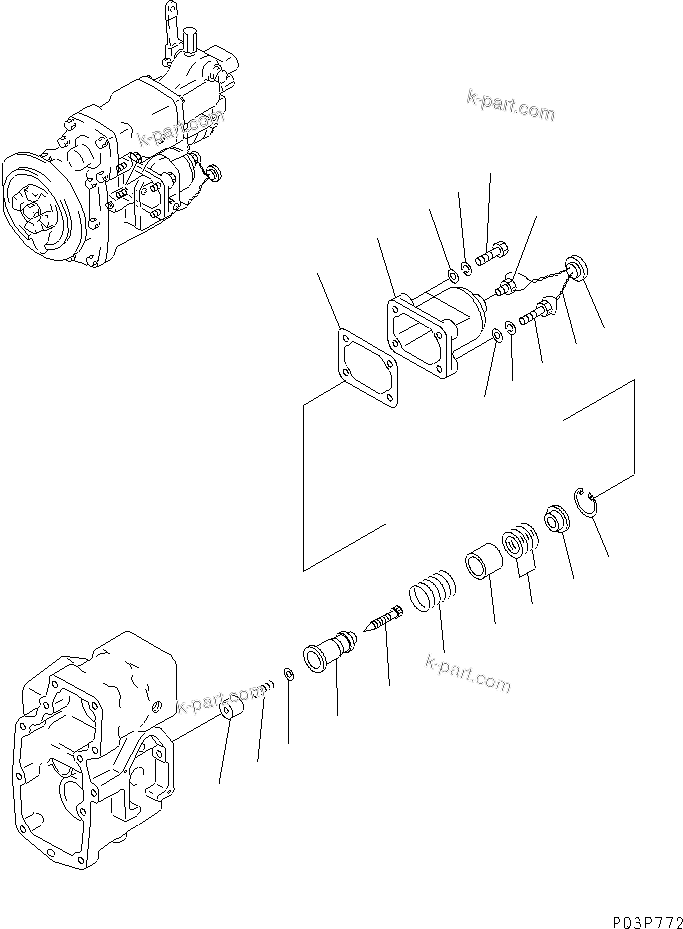 k-part.com

k-part.com

k-part.com

k-part.com

P03P772