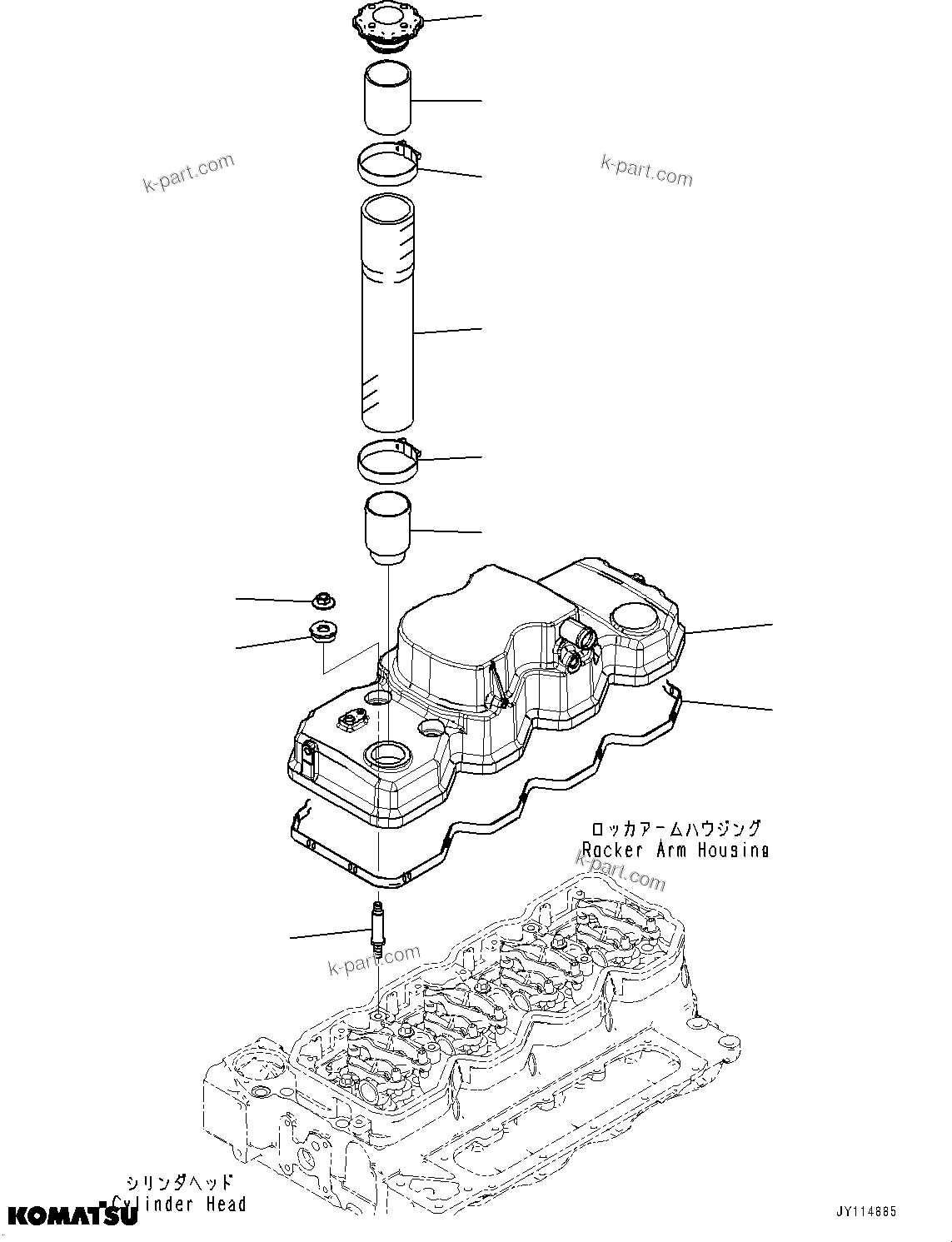 k-part.com

k-part.com

ロッカアームハウジング
Rocker Arm Housing

k-part.com

k-part.com

シリンダヘッド
Cylinder Head

KOMATSU

JY114885