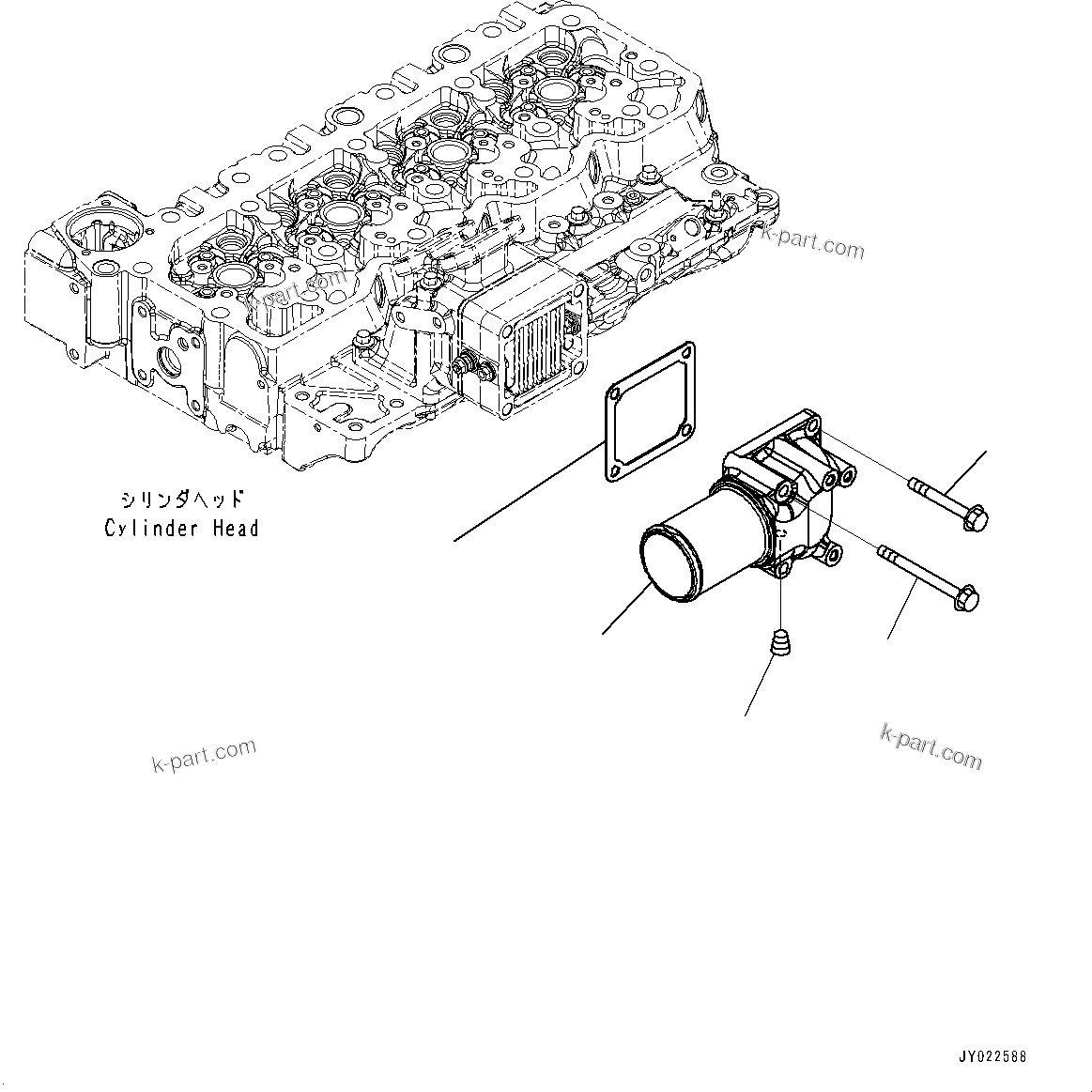 k-part.com

k-part.com

シリンダヘッド
Cylinder Head

k-part.com

k-part.com

JY022588