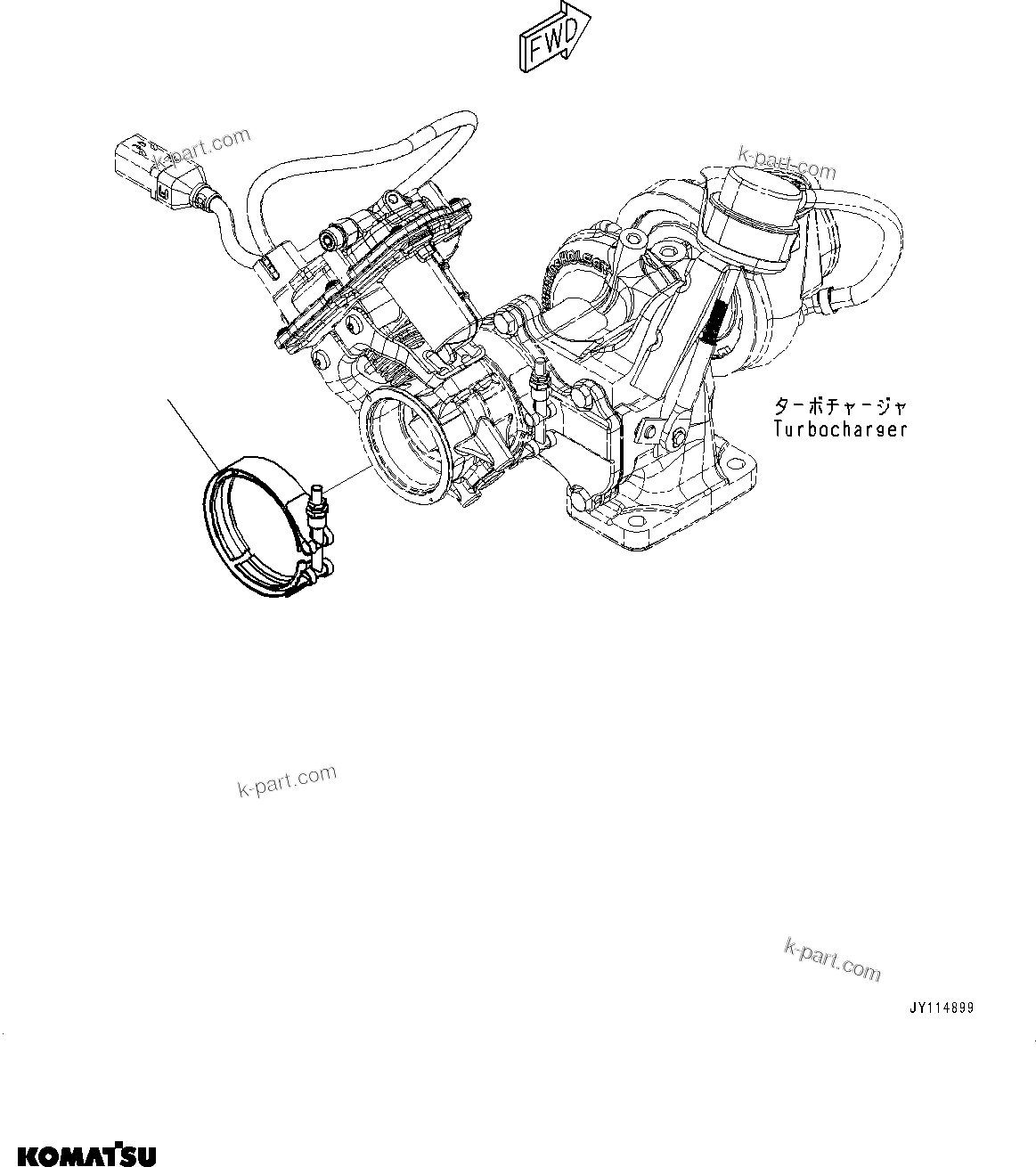 FWD

k-part.com

k-part.com

ターボチャージャ
Turbocharger

k-part.com

k-part.com

JY114899

KOMATSU