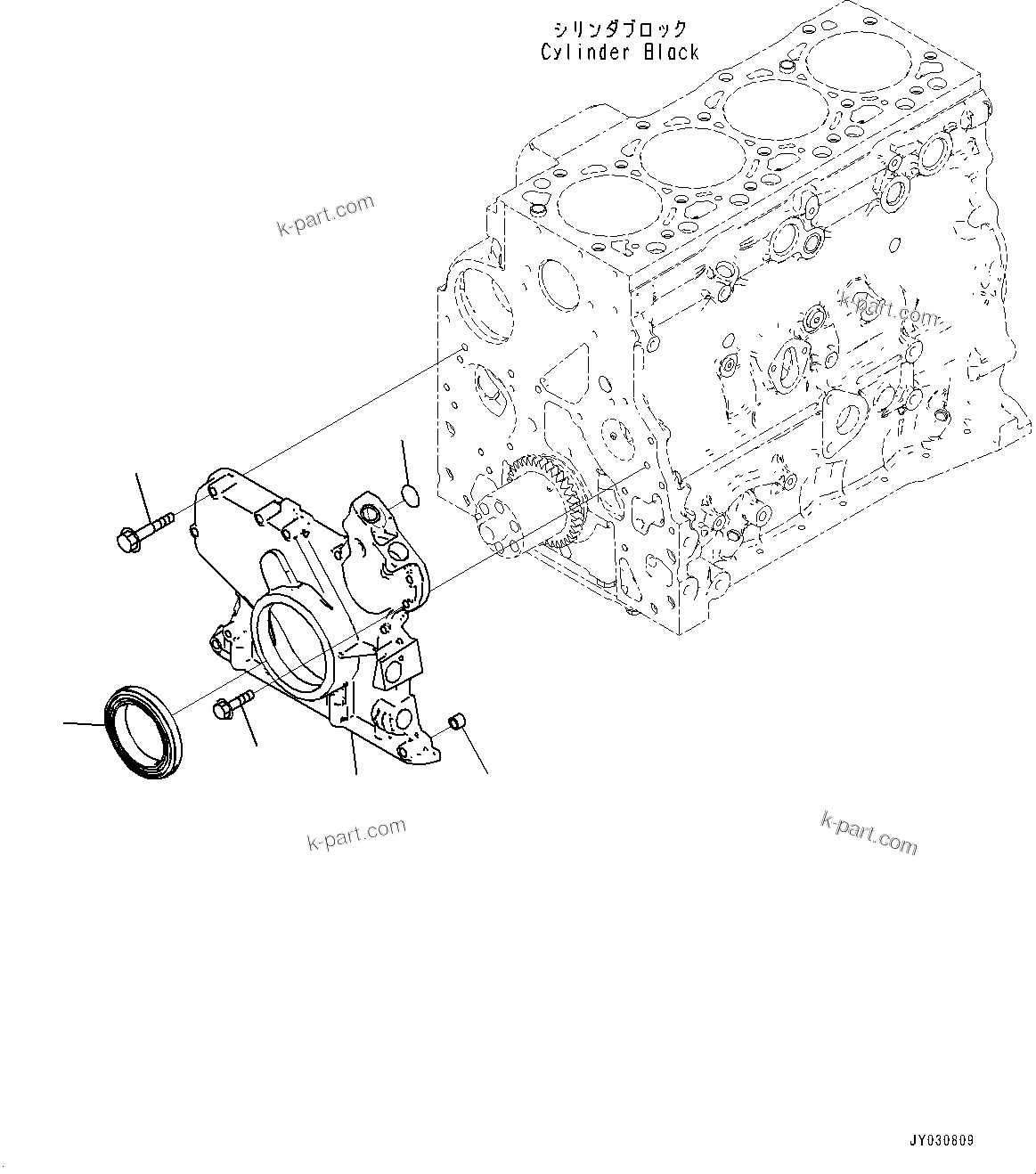 シリンダブロック
Cylinder Black

k-part.com

k-part.com

k-part.com

k-part.com

JY030809