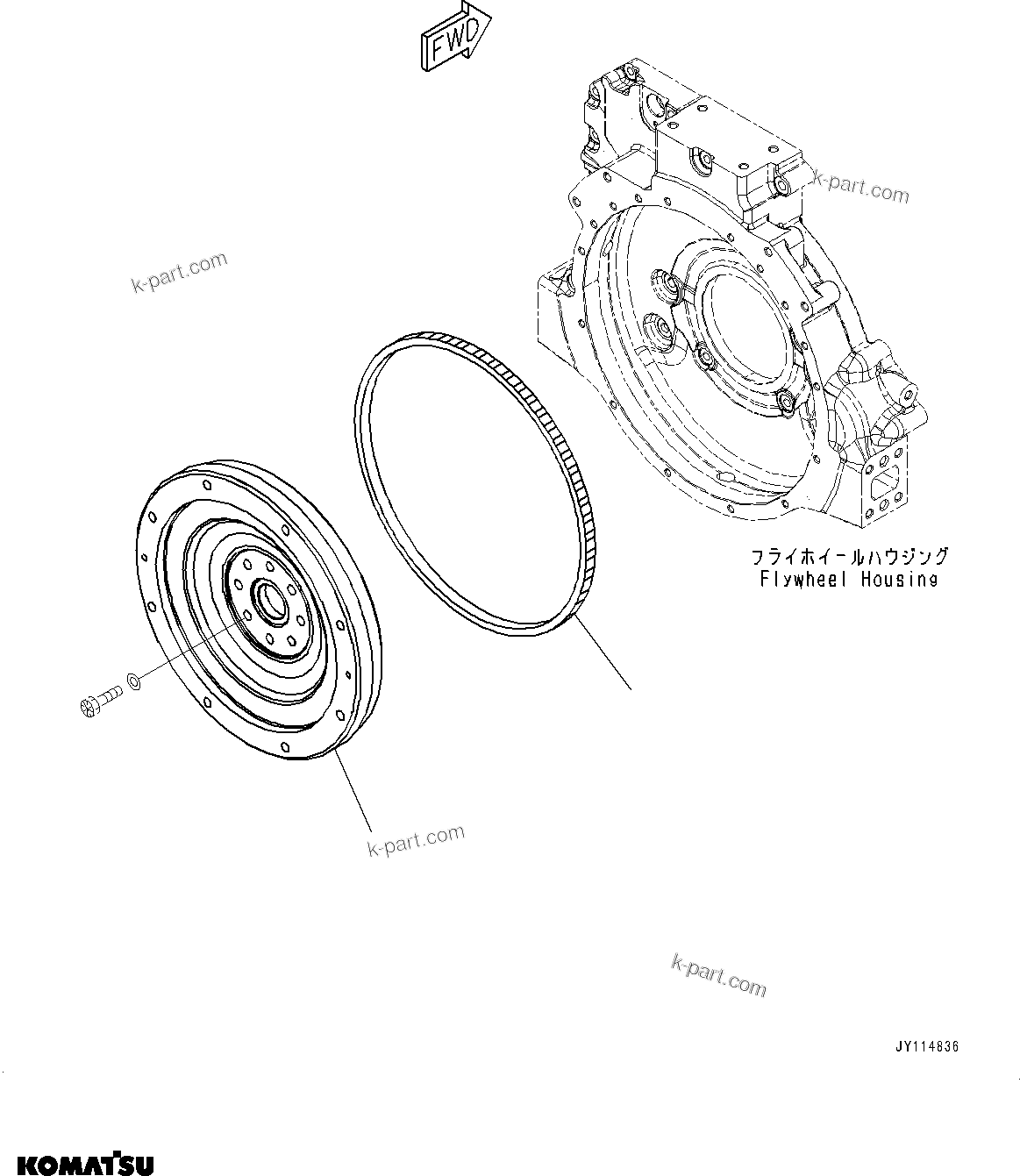 FWD

k-part.com

k-part.com

フライホイールハウジング
Flywheel Housing

k-part.com

k-part.com

JY114836

KOMATSU