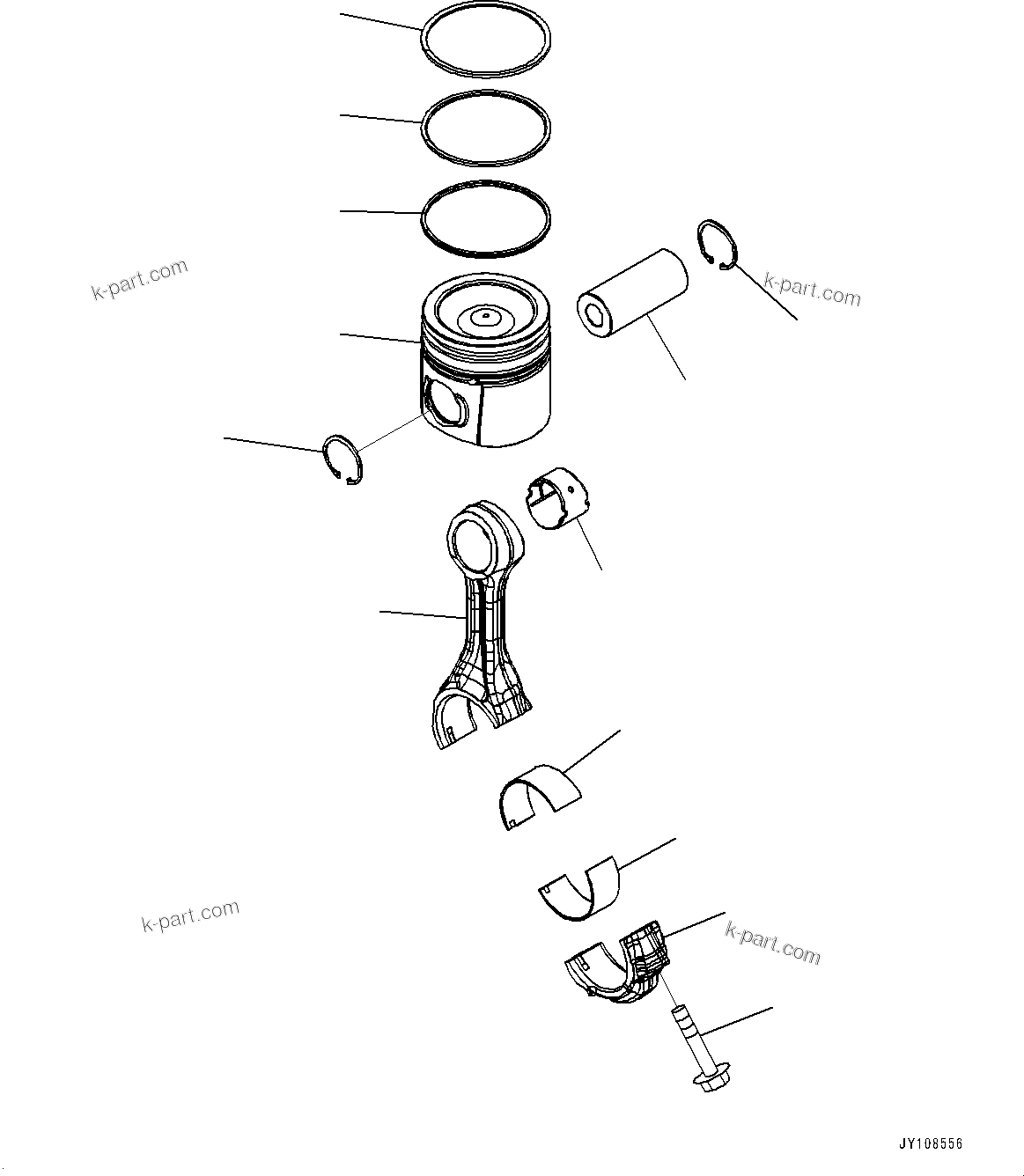 k-part.com

k-part.com

k-part.com

k-part.com

JY108556