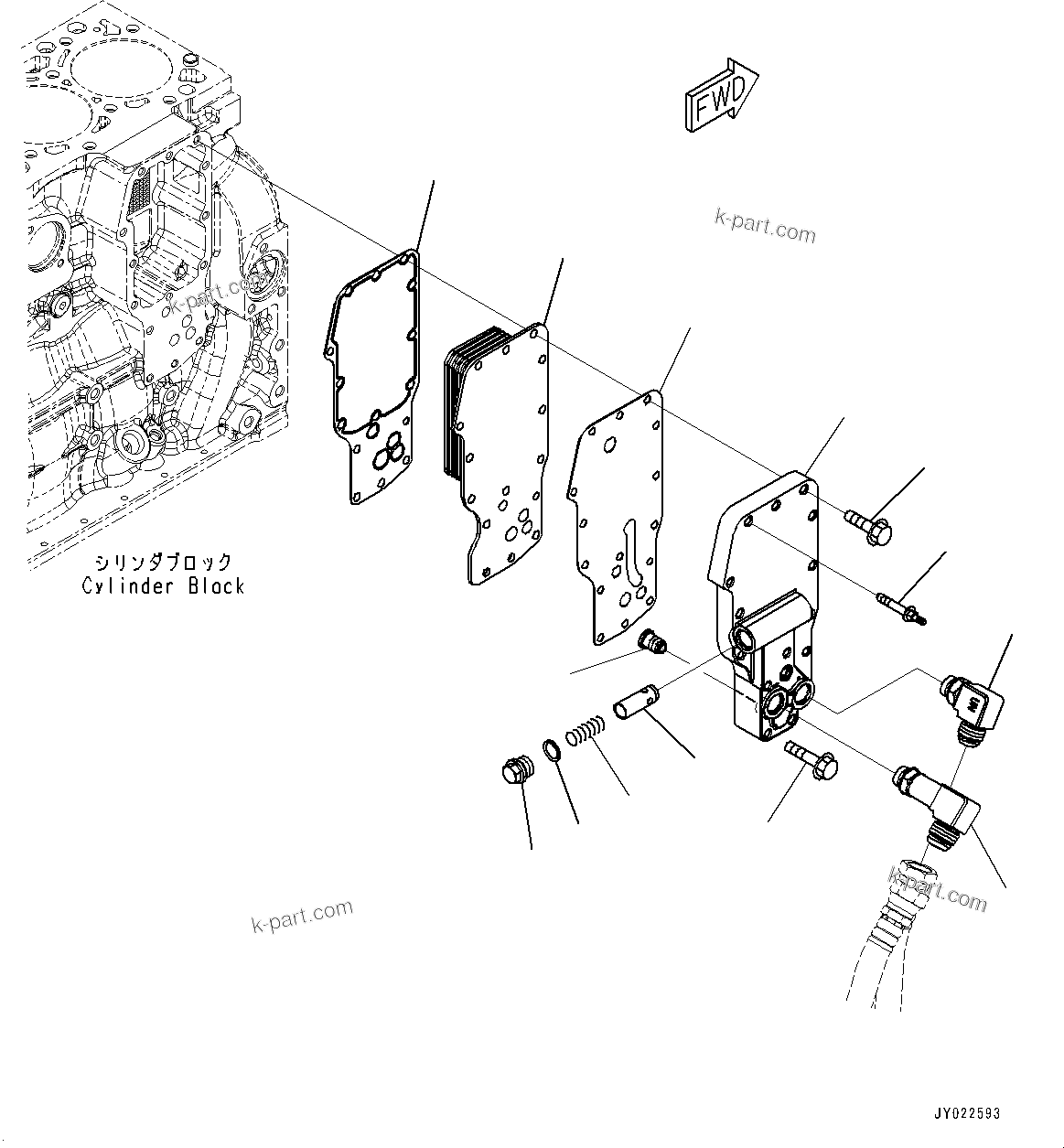 FWD

k-part.com

k-part.com

シリンダブロック
Cylinder Block

k-part.com

k-part.com

JY022593