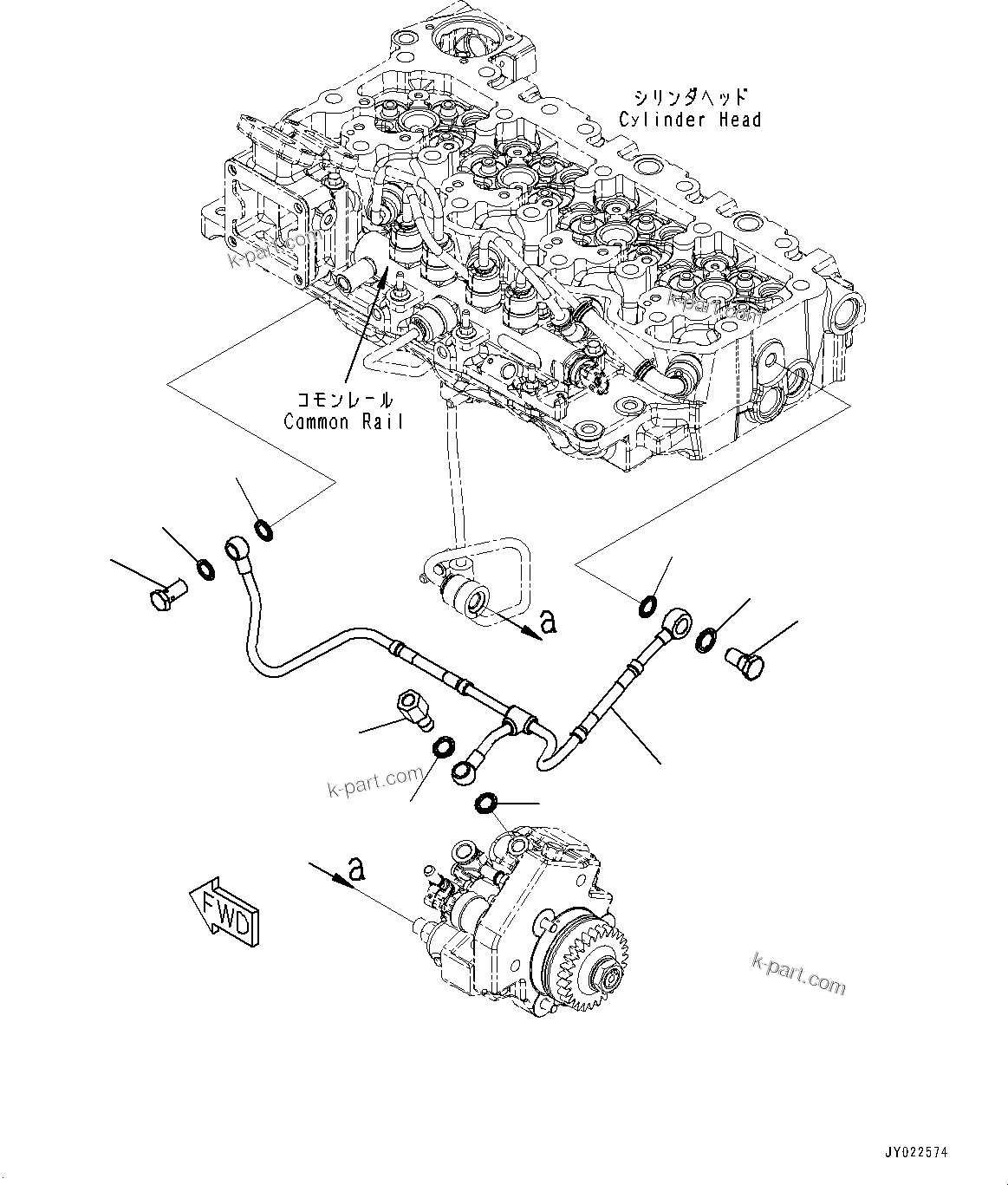 シリンダヘッド
Cylinder Head

k-part.com

k-part.com

コモンレール
Common Rail

a

k-part.com

a

FWD

k-part.com

JY022574