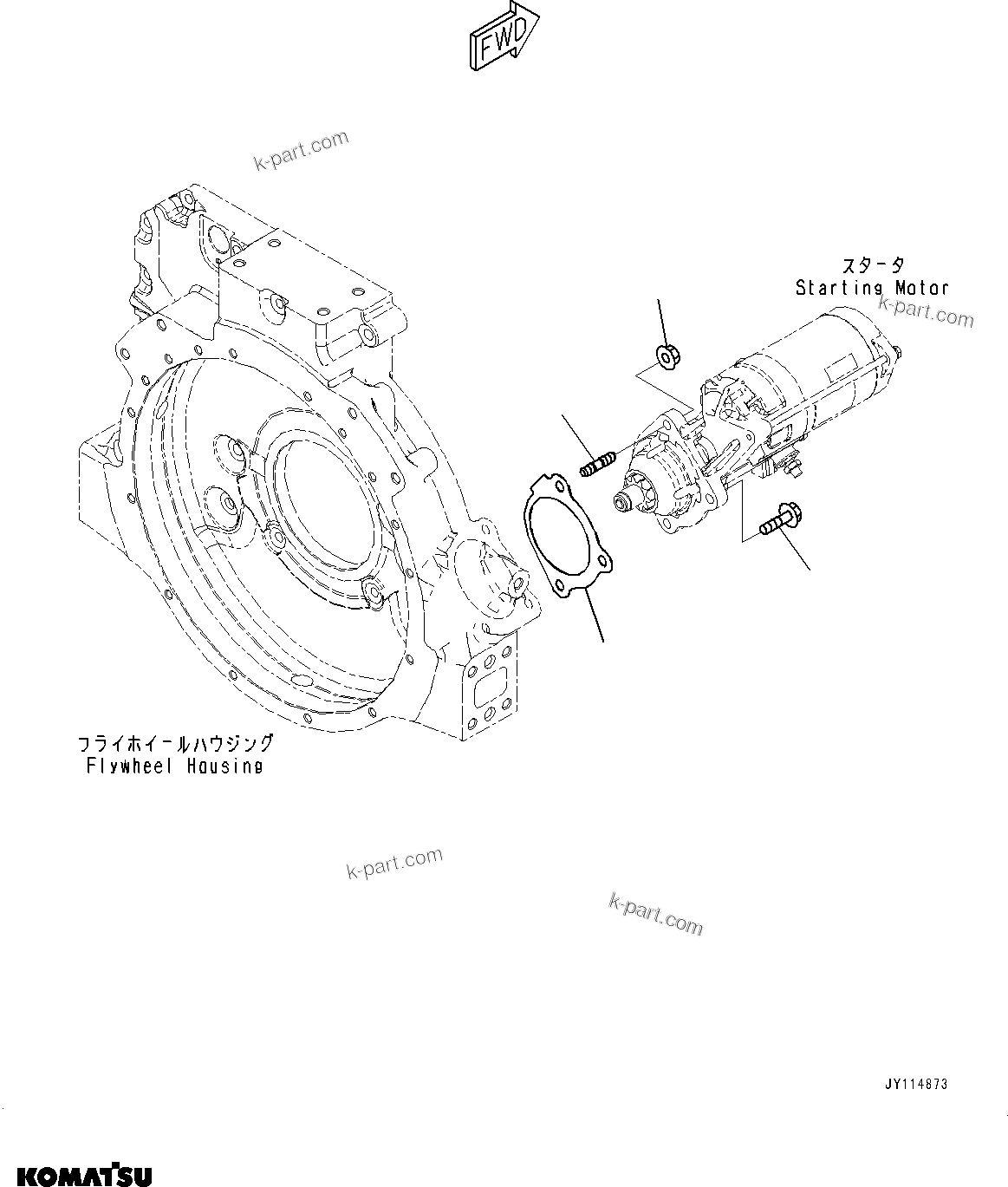 FWD

k-part.com

スタータ
Starting Motor

k-part.com

フライホイールハウジング
Flywheel Housing

k-part.com

k-part.com

JY114873

KOMATSU