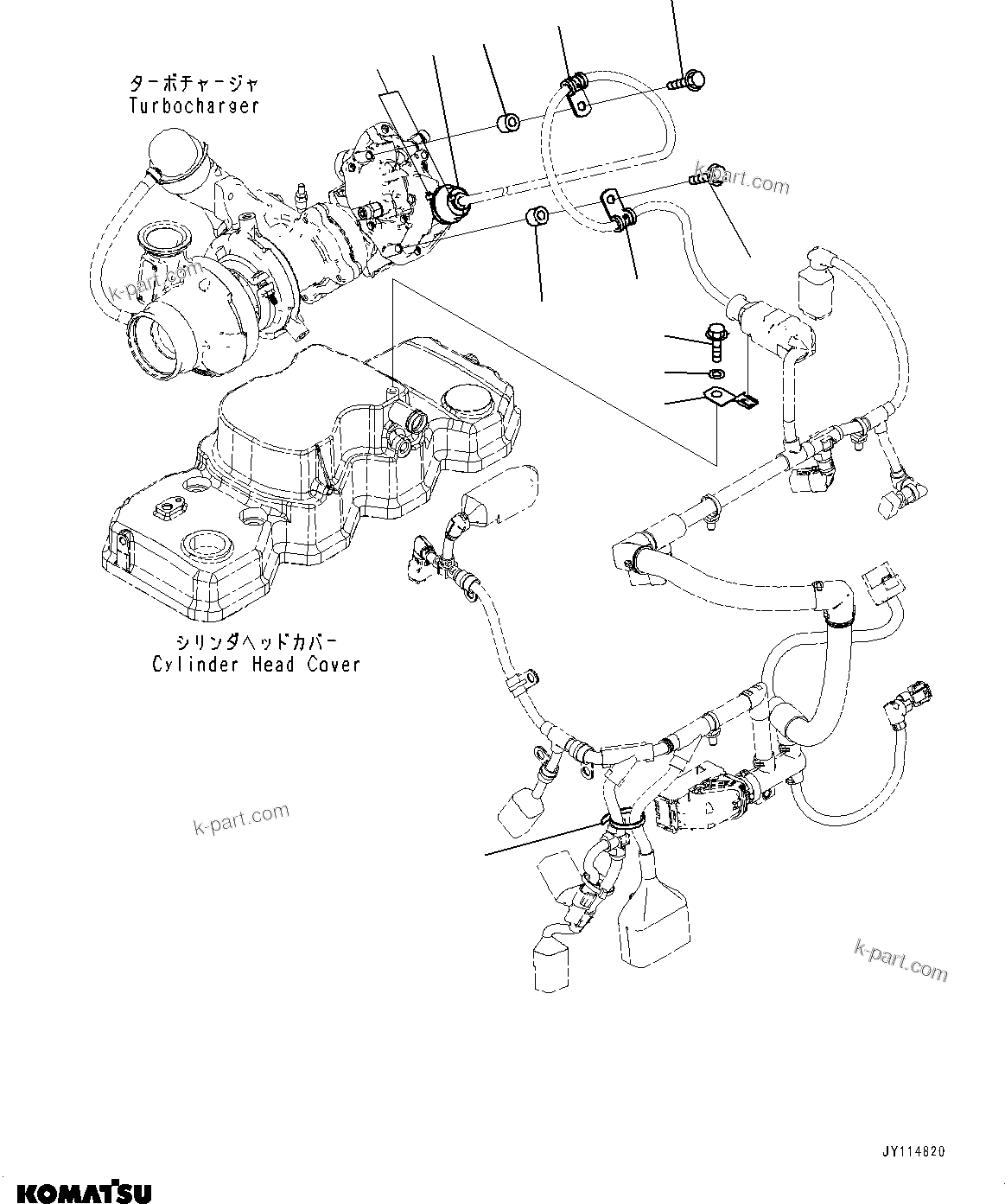 ターボチャージャ
Turbocharger

k-part.com

k-part.com

シリンダヘッドカバー
Cylinder Head Cover

k-part.com

k-part.com

JY114820

KOMATSU